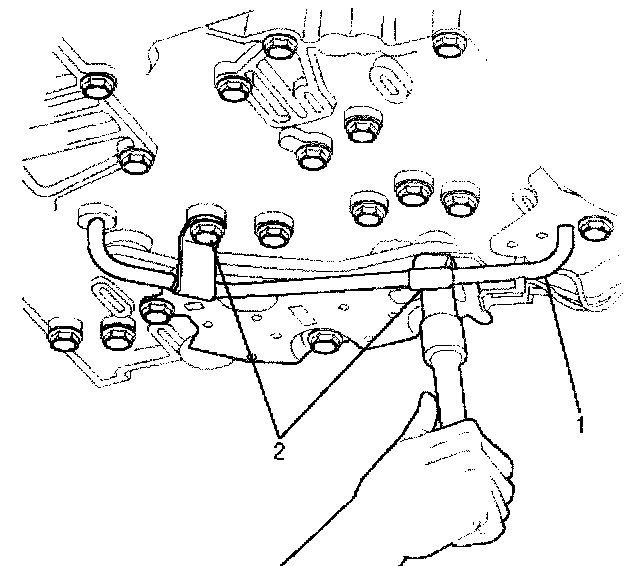 2
1