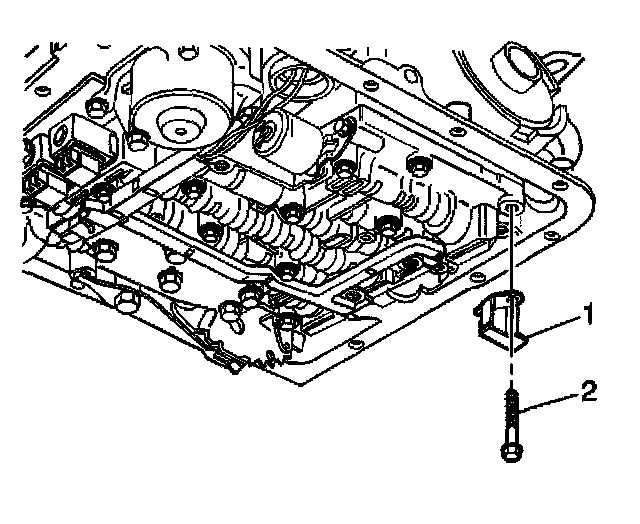 1
2