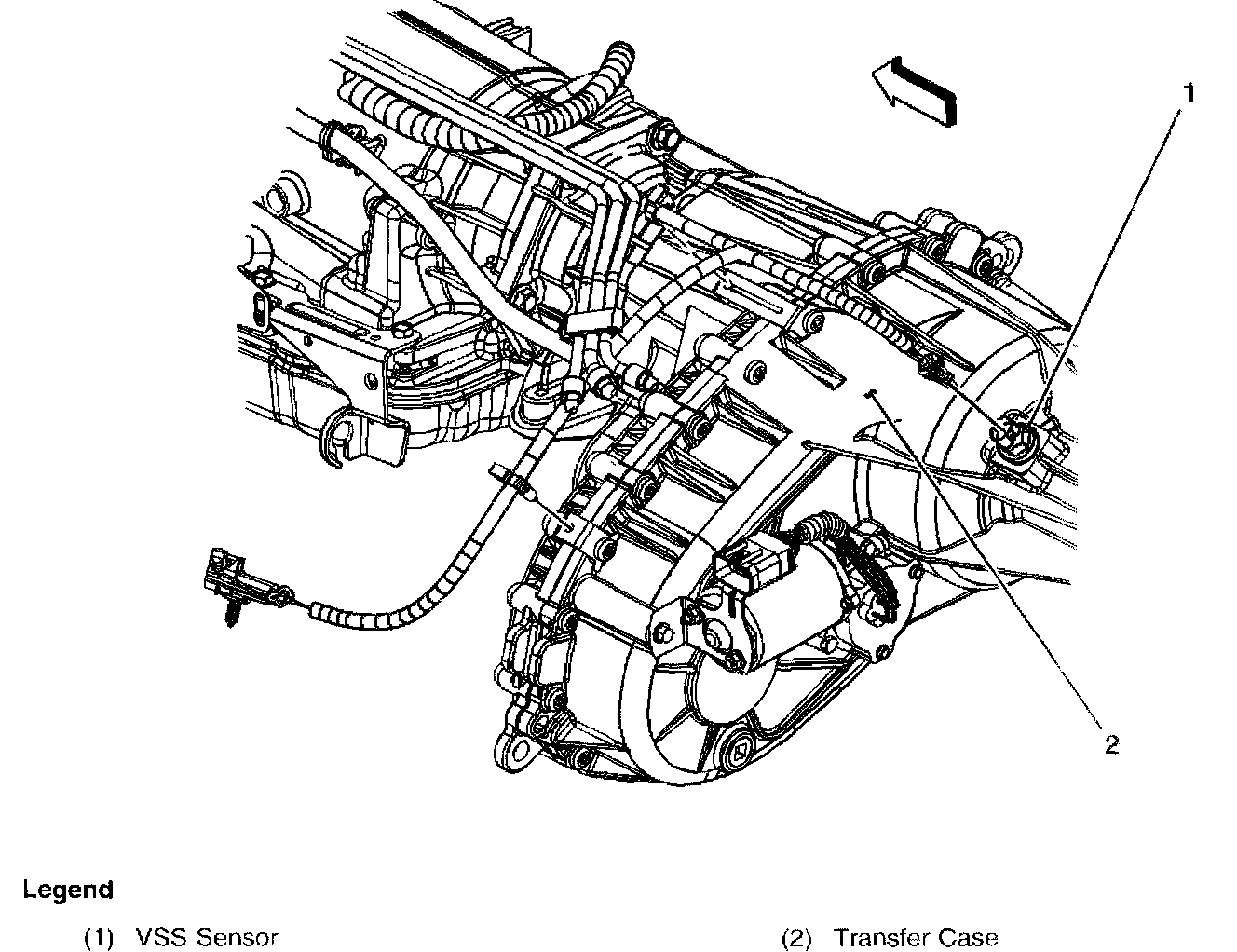 1

2

Legend

(1) VSS Sensor

(2) Transfer Case