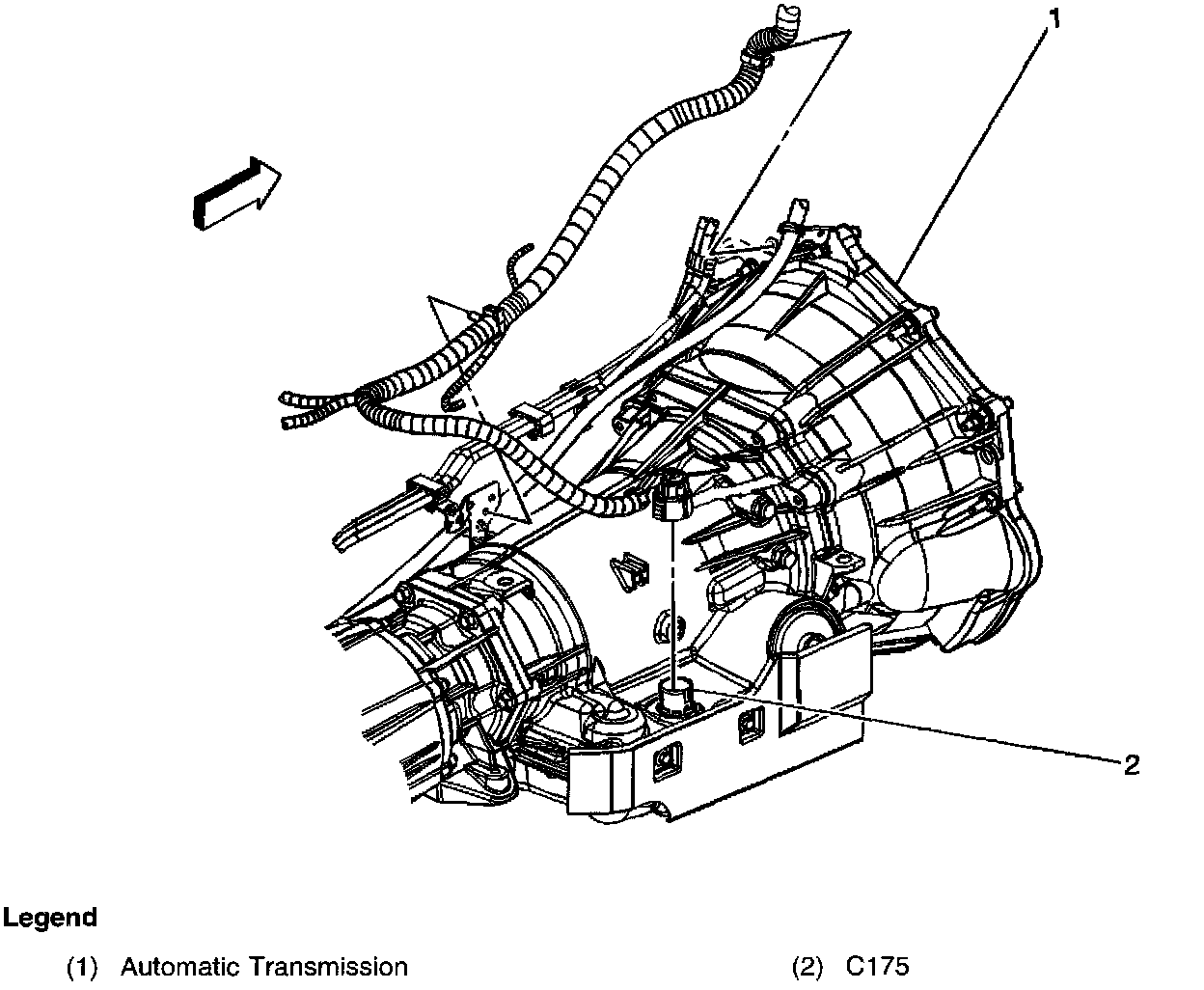 1

2

Legend

(1) Automatic Transmission

(2) C175