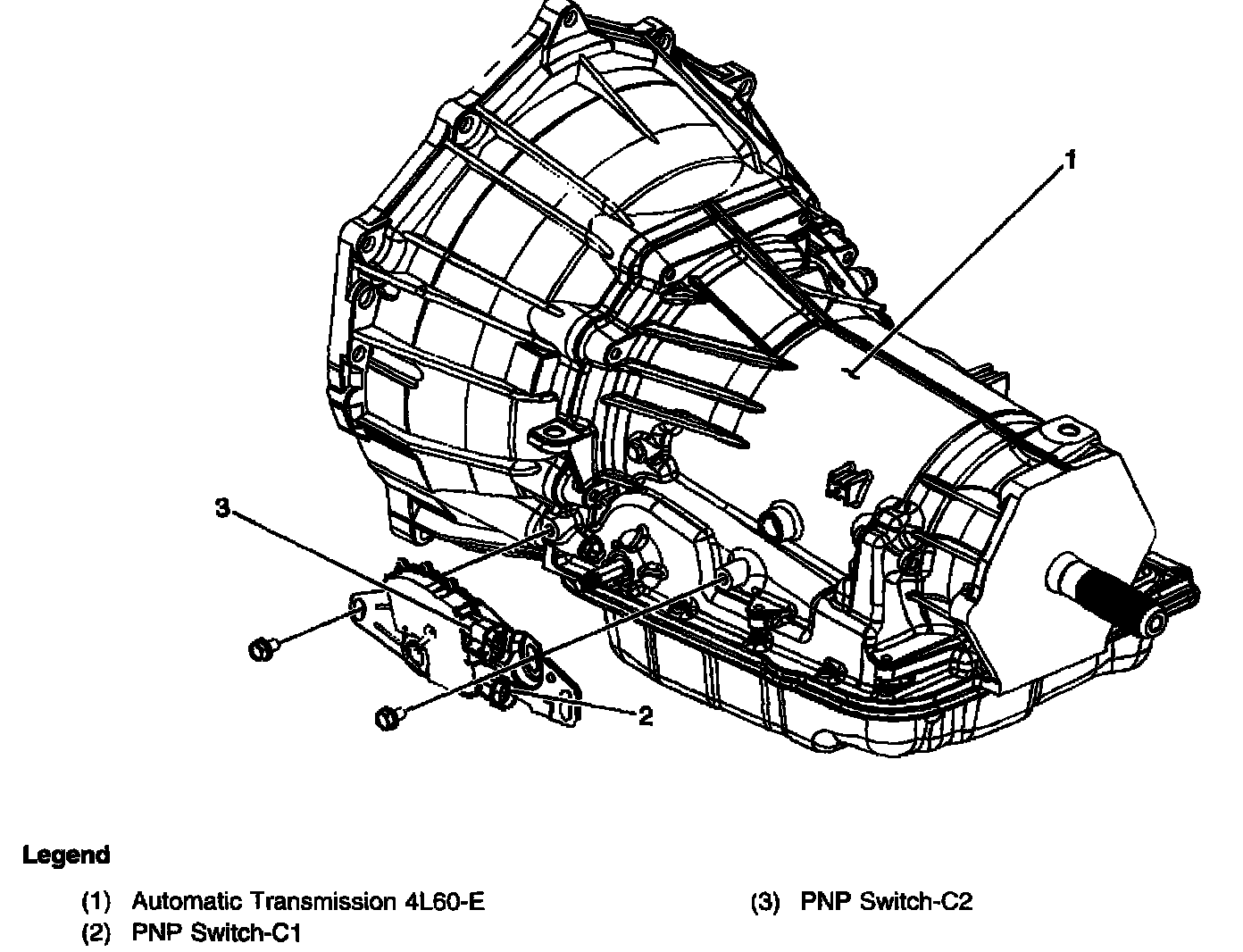 1

3

2

Legend

(1) Automatic Transmission 4L60-E
(2) PNP Switch-C1

(3) PNP Switch-C2