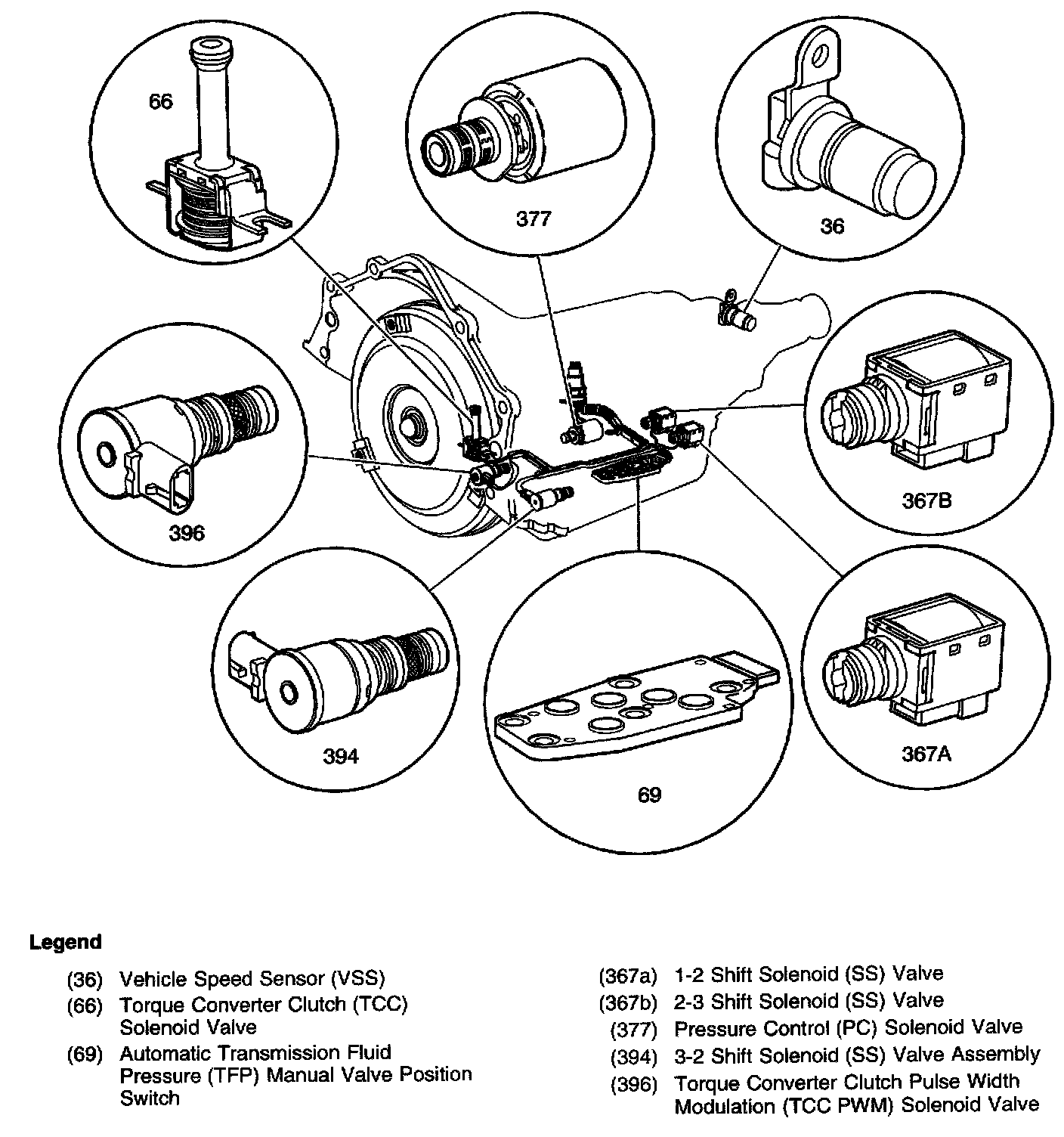 66

377

36

396

367B

394

69

367A

Legend

(36) Vehicle Speed Sensor (VSS)
(66) Torque Converter Clutch (TCC) Solenoid Valve
(69) Automatic Transmission Fluid Pressure (TFP) Manual Valve Position Switch

(367a) 1-2 Shift Solenoid (SS) Valve
(367b) 2-3 Shift Solenoid (SS) Valve
(377) Pressure Control (PC) Solenoid Valve
(394) 3-2 Shift Solenoid (SS) Valve Assembly
(396) Torque Converter Clutch Pulse Width Modulation (TCC PWM) Solenoid Valve