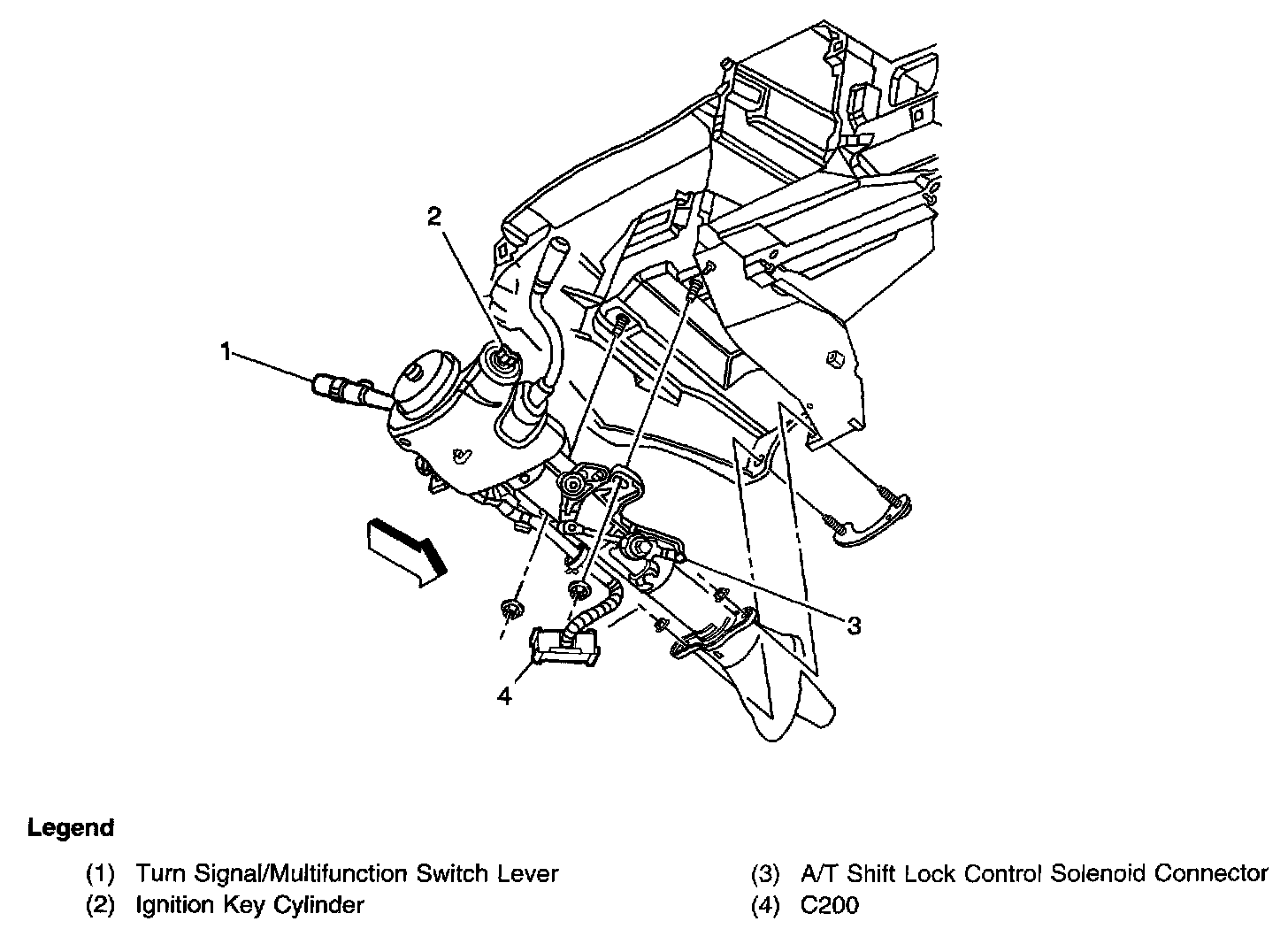 2

1

3

4

Legend

(1) Turn Signal/Multifunction Switch Lever
(2) Ignition Key Cylinder

(3) A/T Shift Lock Control Solenoid Connector
(4) C200