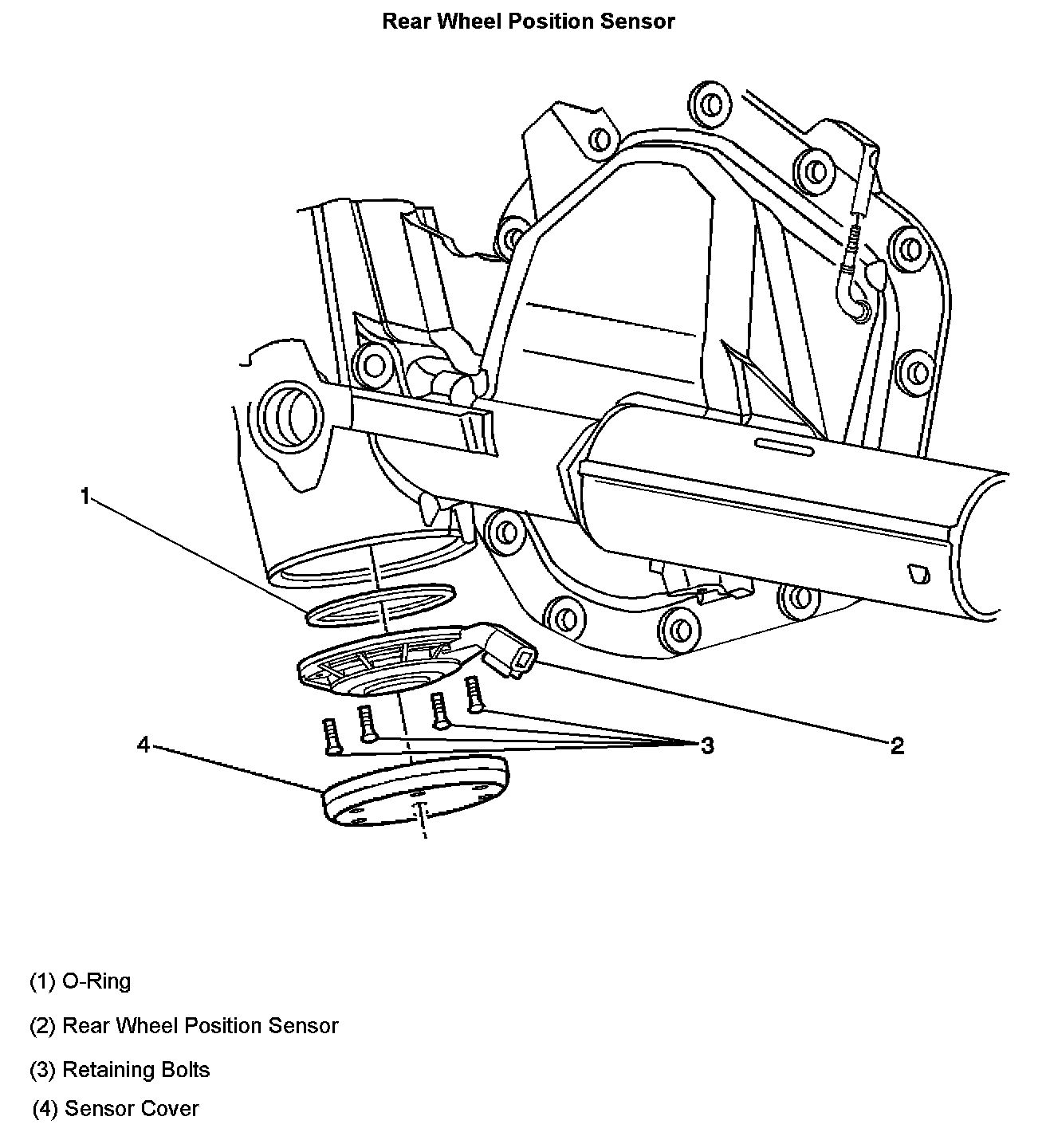 Rear Wheel Position Sensor

1

4

3

2

(1) O-Ring

(2) Rear Wheel Position Sensor

(3) Retaining Bolts

(4) Sensor Cover