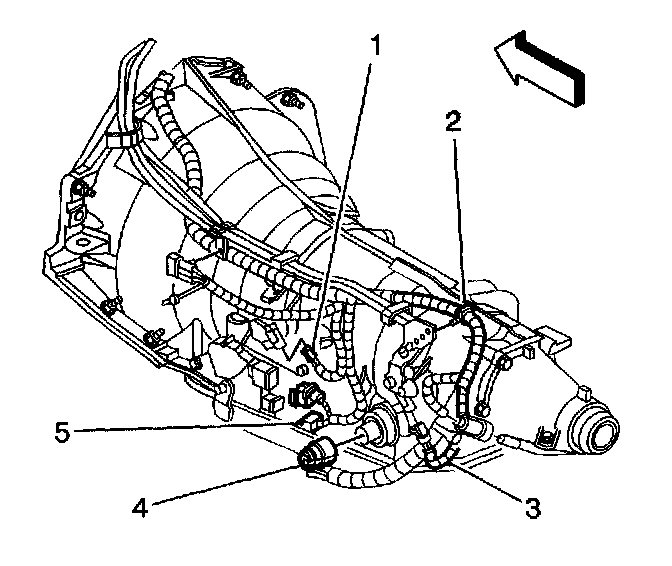 1
2
5
4
3