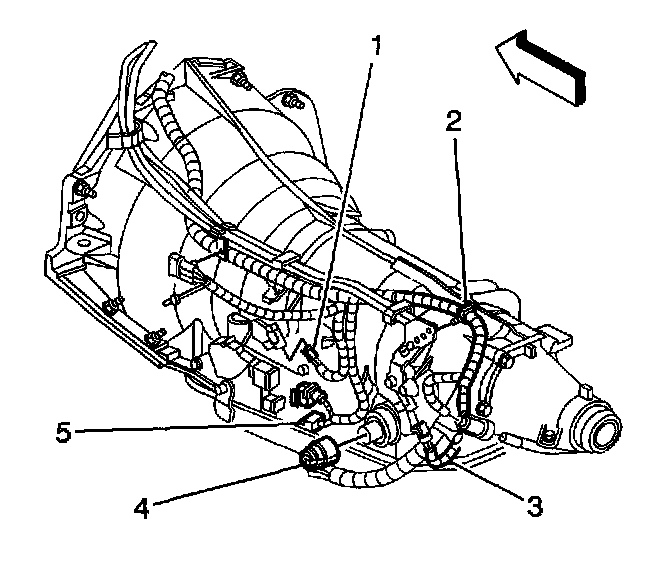 1
2
5
4
3