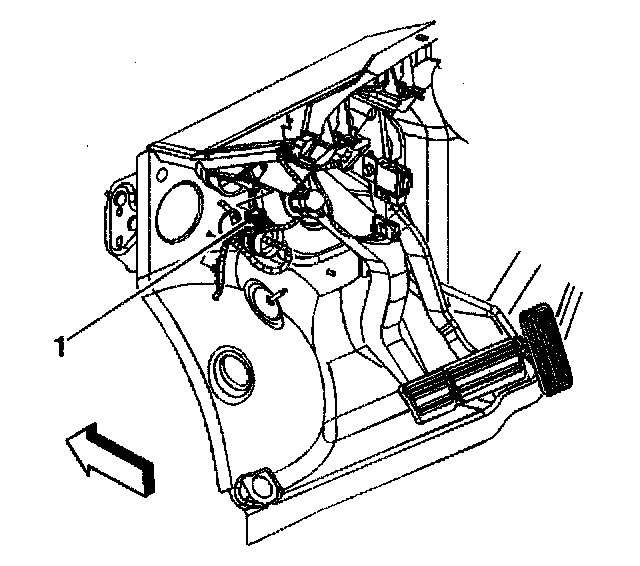 1