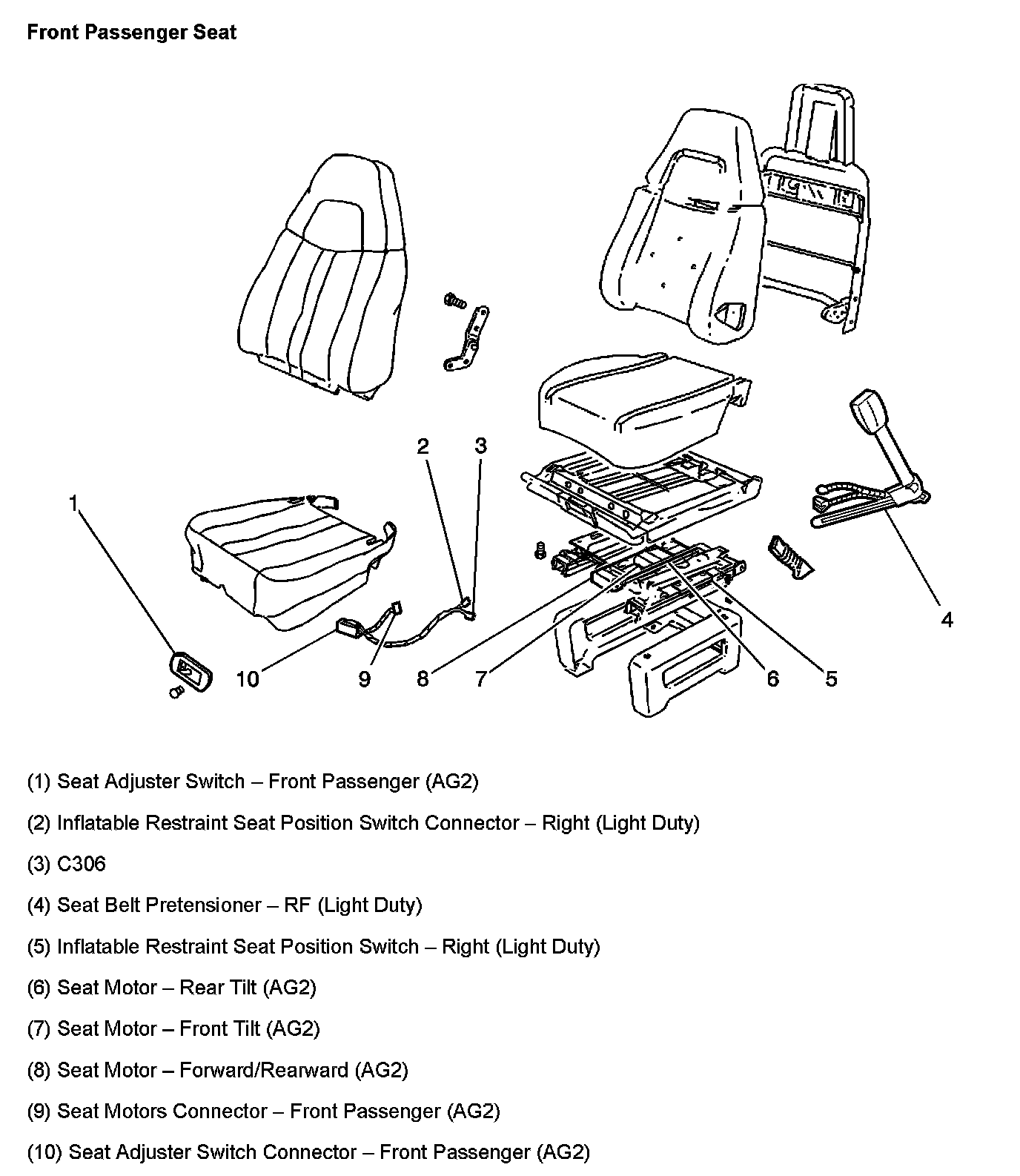 Front Passenger Seat

2 3

1

4

10 9 8 7 6 5

(1) Seat Adjuster Switch – Front Passenger (AG2)

(2) Inflatable Restraint Seat Position Switch Connector – Right (Light Duty)

(3) C306

(4) Seat Belt Pretensioner – RF (Light Duty)

(5) Inflatable Restraint Seat Position Switch – Right (Light Duty)

(6) Seat Motor – Rear Tilt (AG2)

(7) Seat Motor – Front Tilt (AG2)

(8) Seat Motor – Forward/Rearward (AG2)

(9) Seat Motors Connector – Front Passenger (AG2)

(10) Seat Adjuster Switch Connector – Front Passenger (AG2)