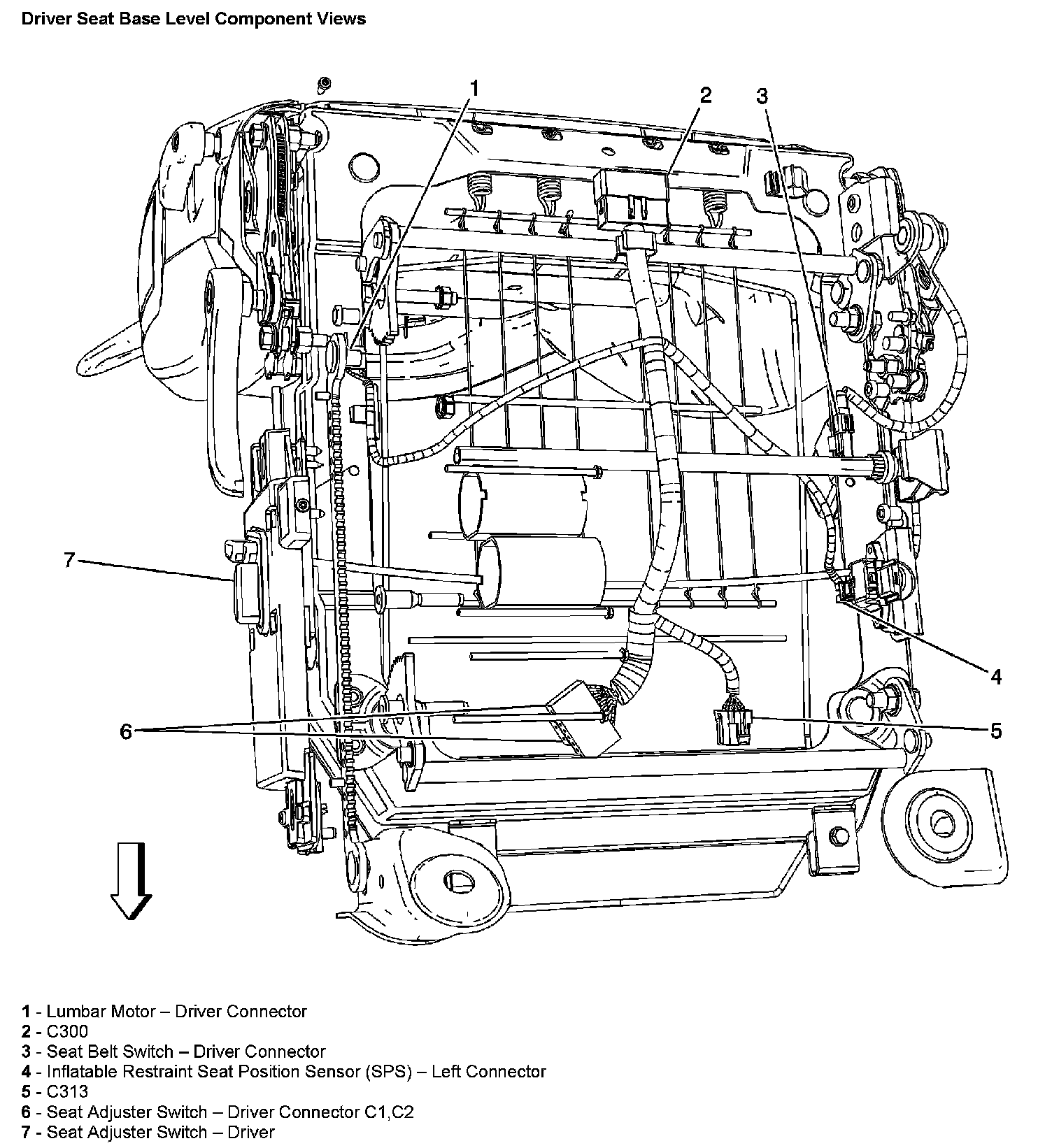 Driver Seat Base Level Component Views

1
2
3
7
4
6
5

1 - Lumbar Motor – Driver Connector
2 - C300
3 - Seat Belt Switch – Driver Connector
4 - Inflatable Restraint Seat Position Sensor (SPS) – Left Connector
5 - C313
6 - Seat Adjuster Switch – Driver Connector C1,C2
7 - Seat Adjuster Switch – Driver