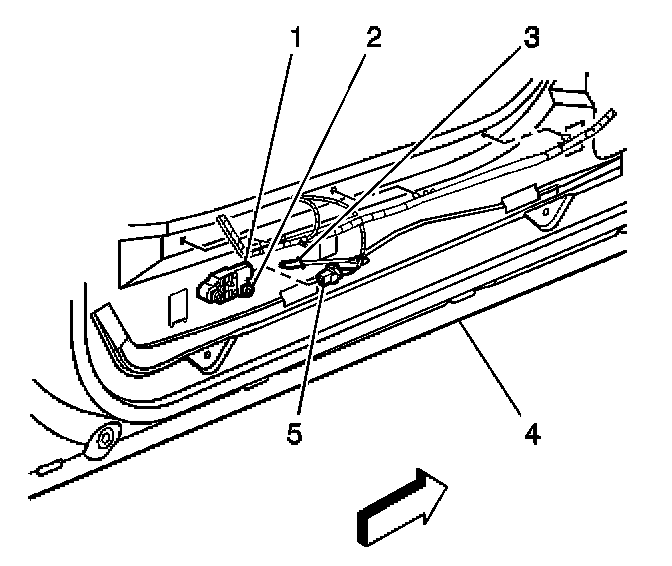 1
2
3
5
4