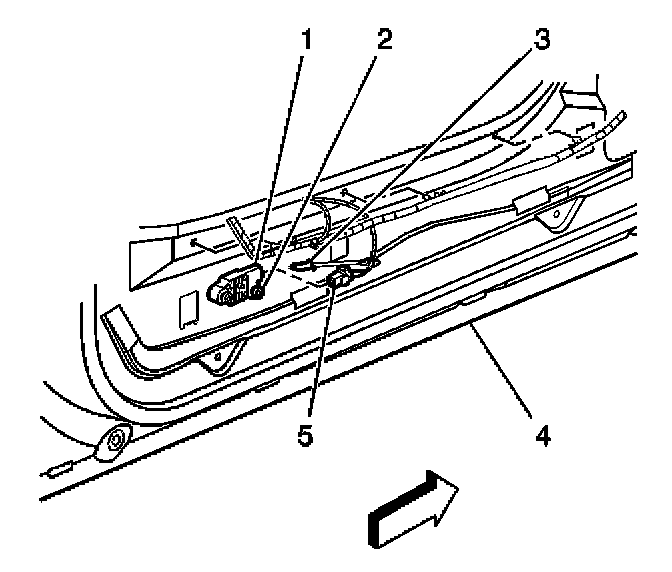 1
2
3
5
4