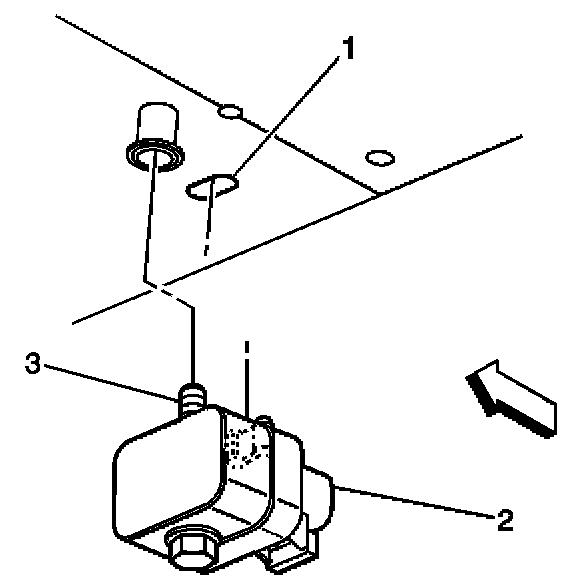 1
3
2