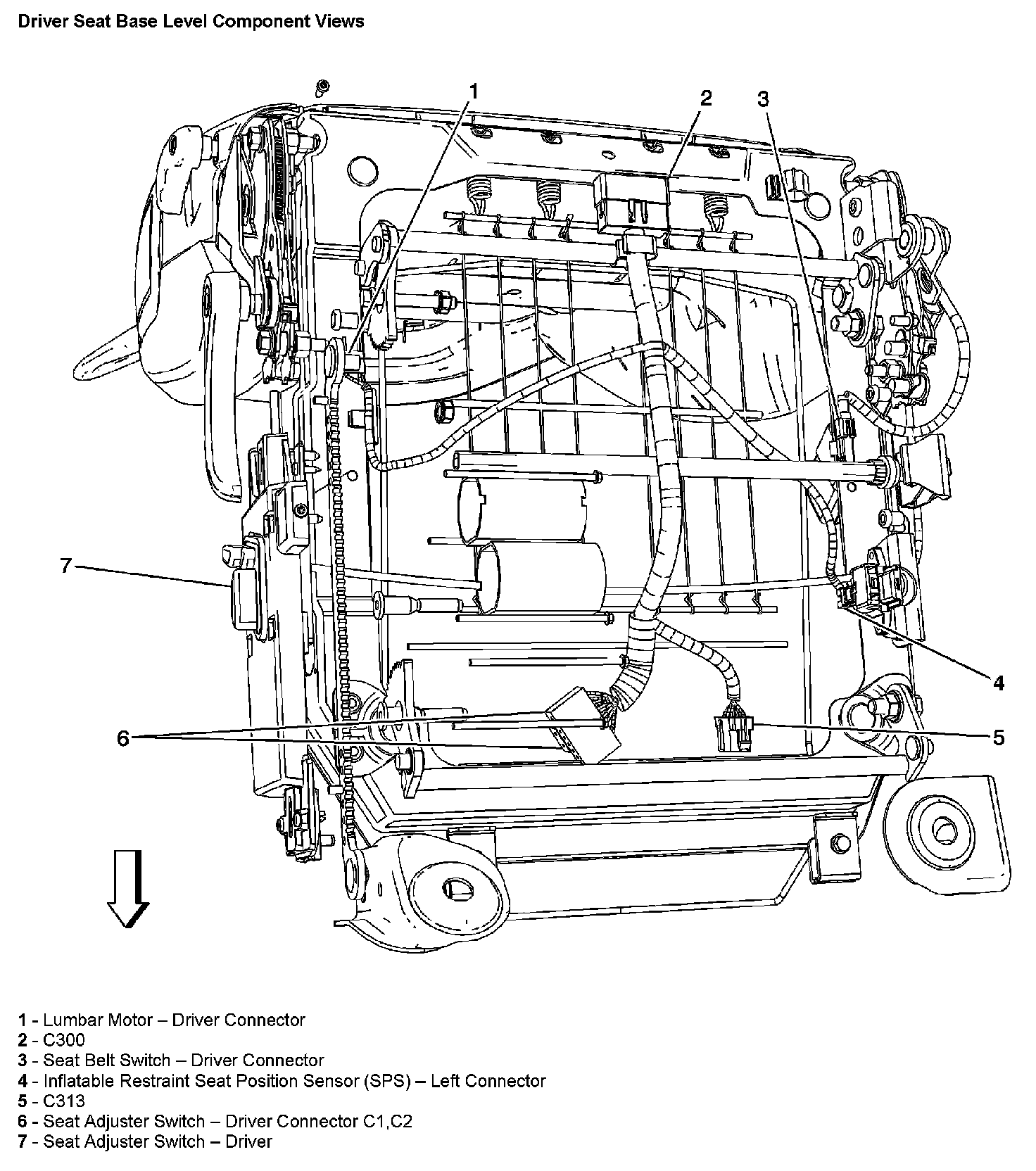 Driver Seat Base Level Component Views

1
2
3
7
4
6
5

1 - Lumbar Motor – Driver Connector
2 - C300
3 - Seat Belt Switch – Driver Connector
4 - Inflatable Restraint Seat Position Sensor (SPS) – Left Connector
5 - C313
6 - Seat Adjuster Switch – Driver Connector C1,C2
7 - Seat Adjuster Switch – Driver