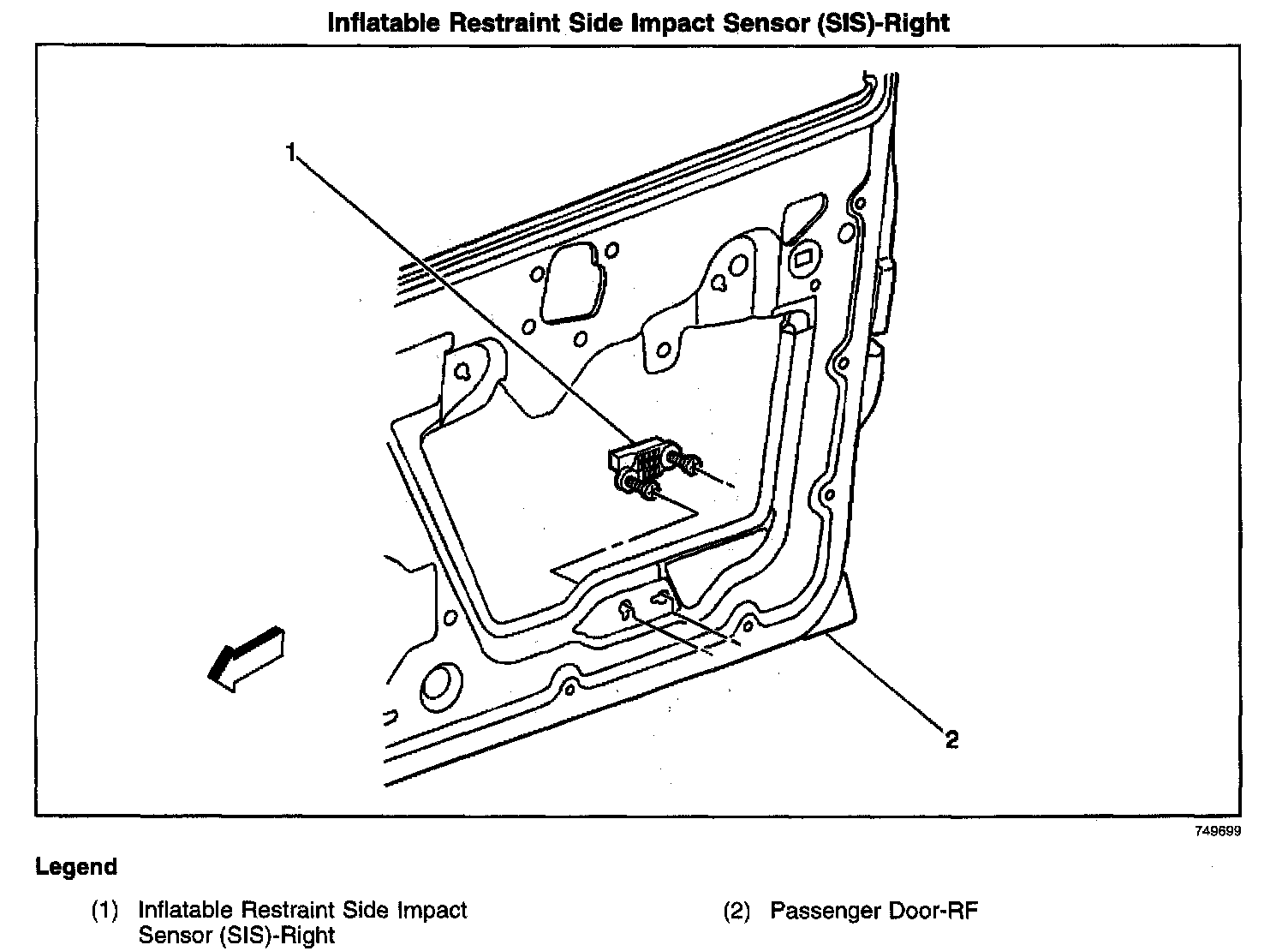 Inflatable Restraint Side Impact Sensor (SIS)-Right

1

2

749699

Legend

(1) Inflatable Restraint Side Impact Sensor (SIS)-Right

(2) Passenger Door-RF