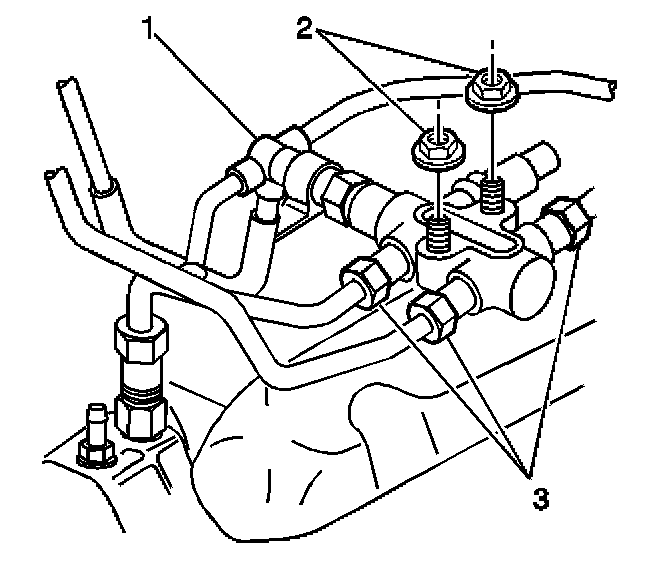 1
2
3