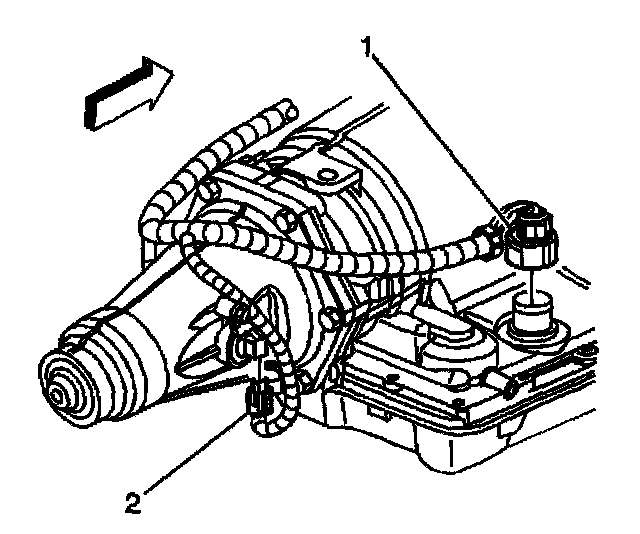 1

2