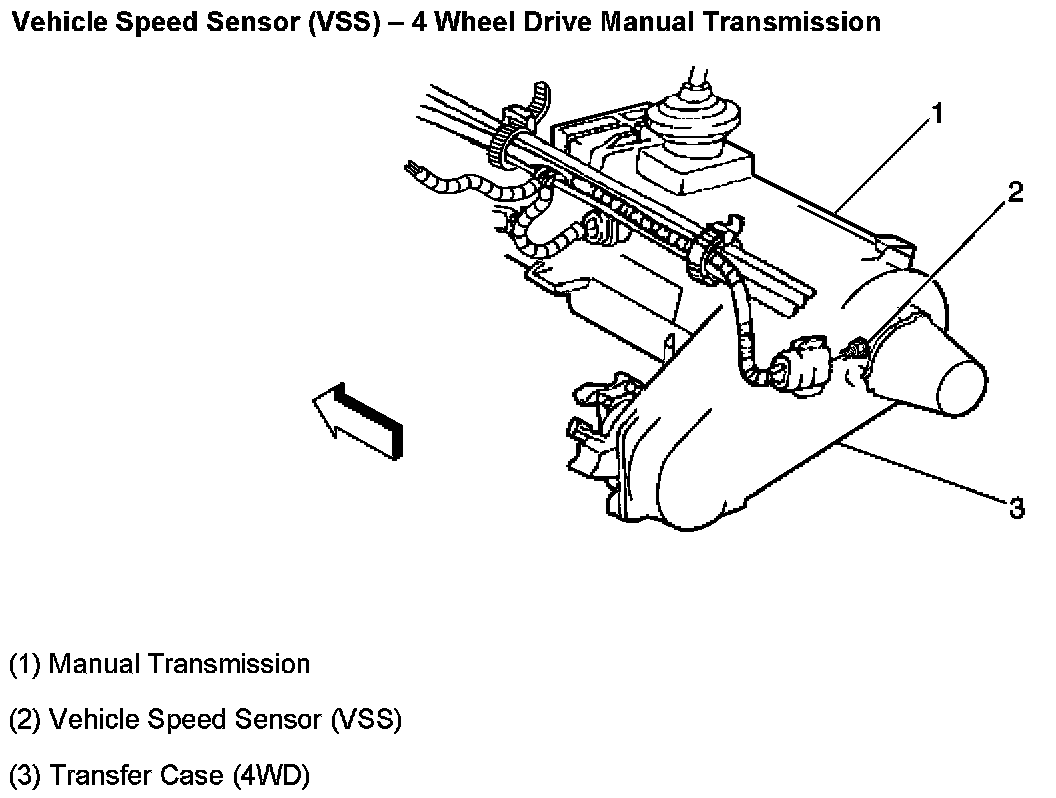 Vehicle Speed Sensor (VSS) – 4 Wheel Drive Manual Transmission

1

2

3

(1) Manual Transmission

(2) Vehicle Speed Sensor (VSS)

(3) Transfer Case (4WD)