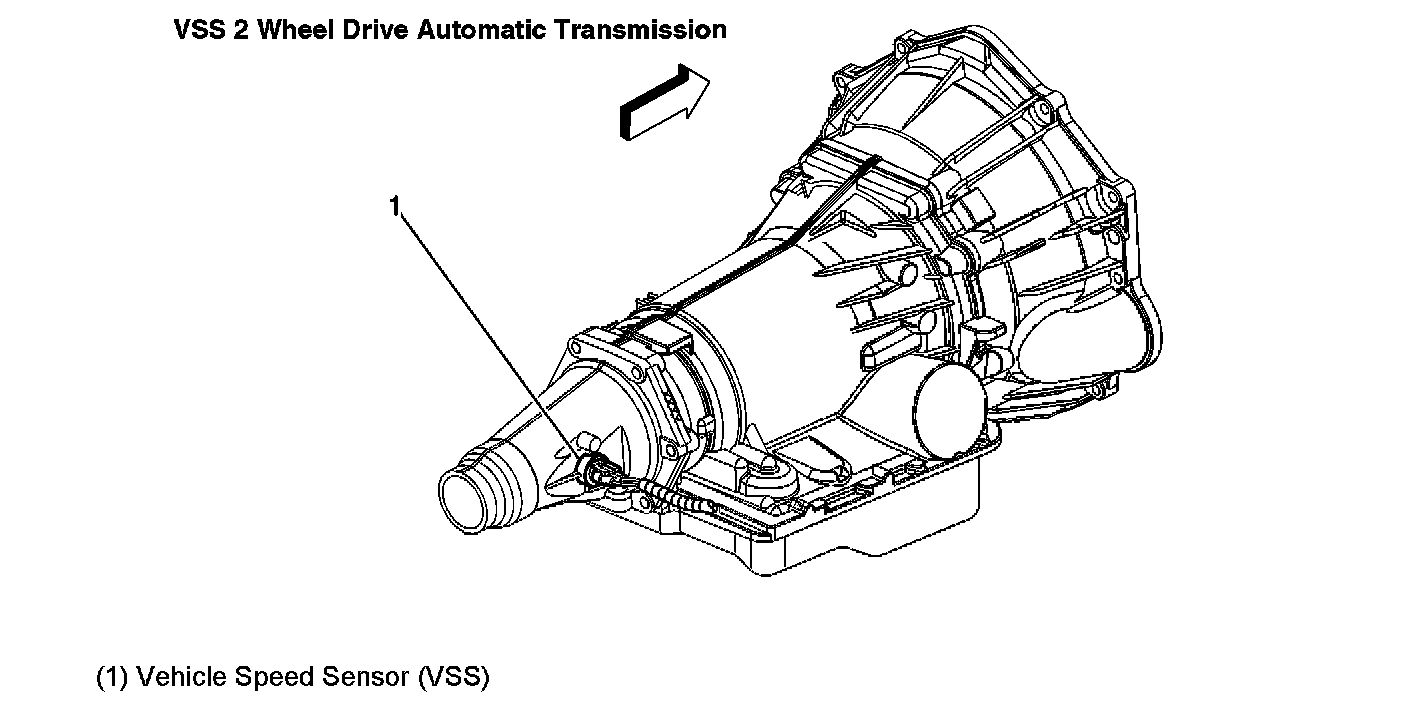 VSS 2 Wheel Drive Automatic Transmission

1

(1) Vehicle Speed Sensor (VSS)