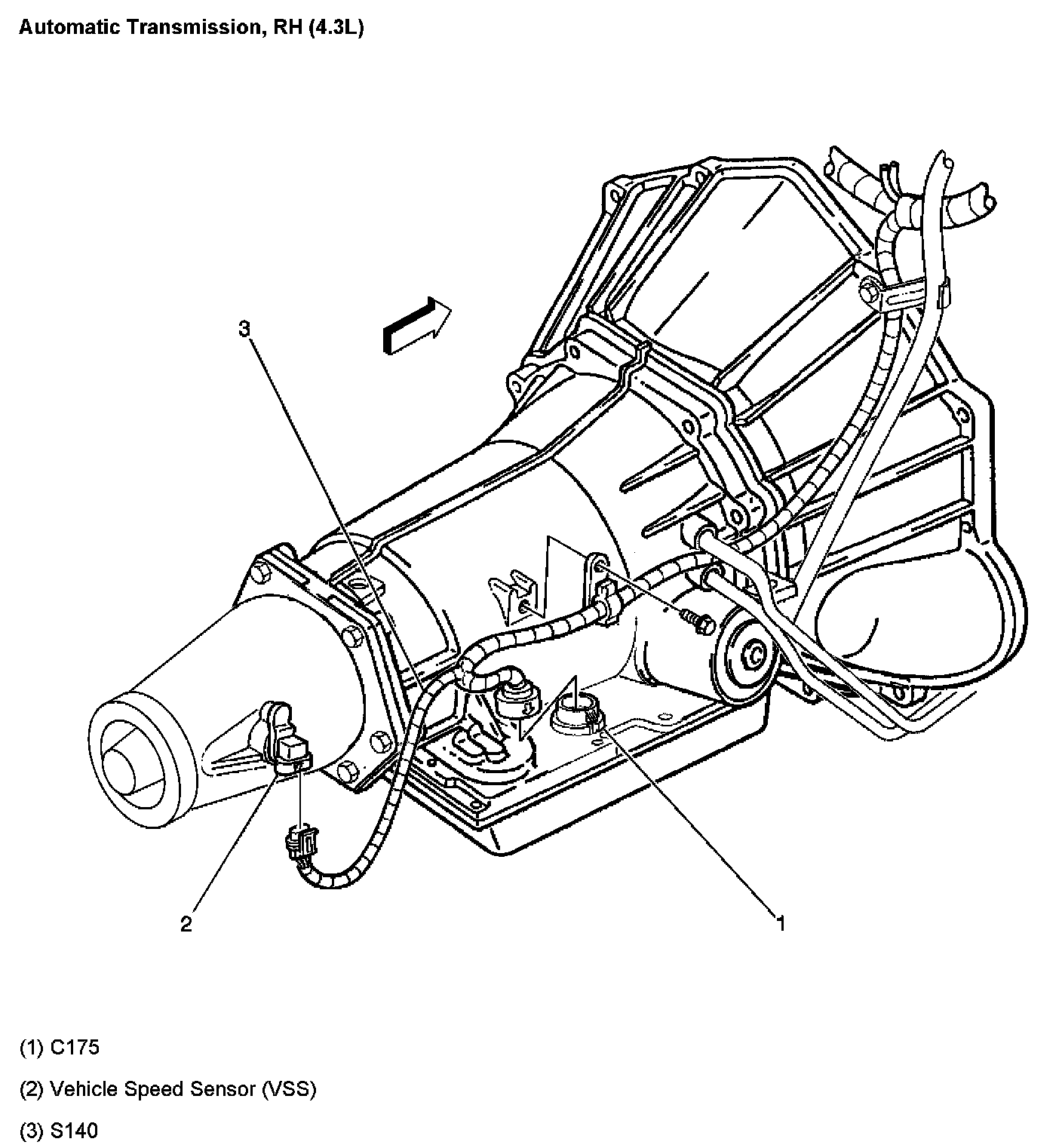 Automatic Transmission, RH (4.3L)

3

2

1

(1) C175

(2) Vehicle Speed Sensor (VSS)

(3) S140