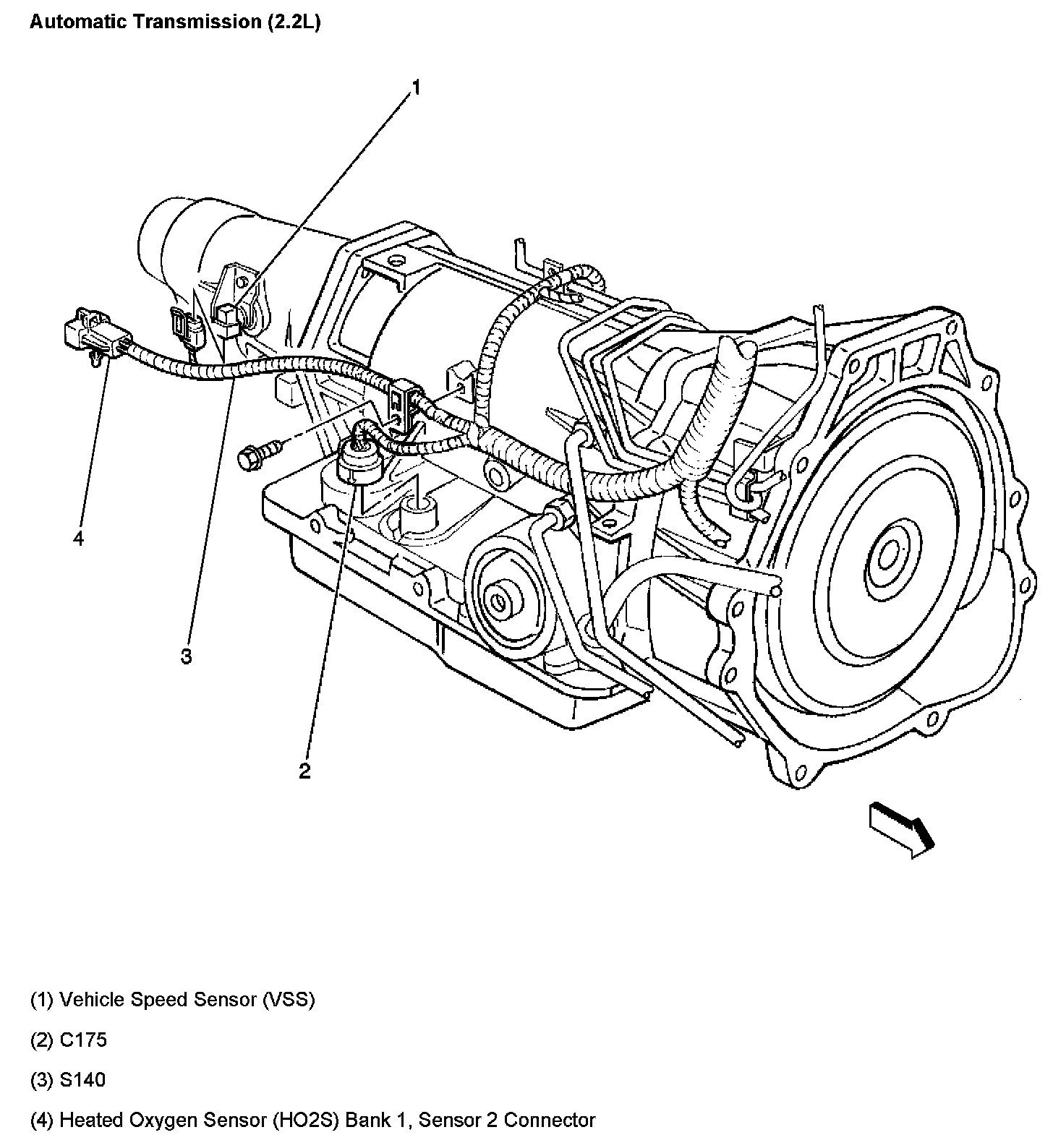 Automatic Transmission (2.2L)

1

4

3

2

(1) Vehicle Speed Sensor (VSS)

(2) C175

(3) S140

(4) Heated Oxygen Sensor (HO2S) Bank 1, Sensor 2 Connector