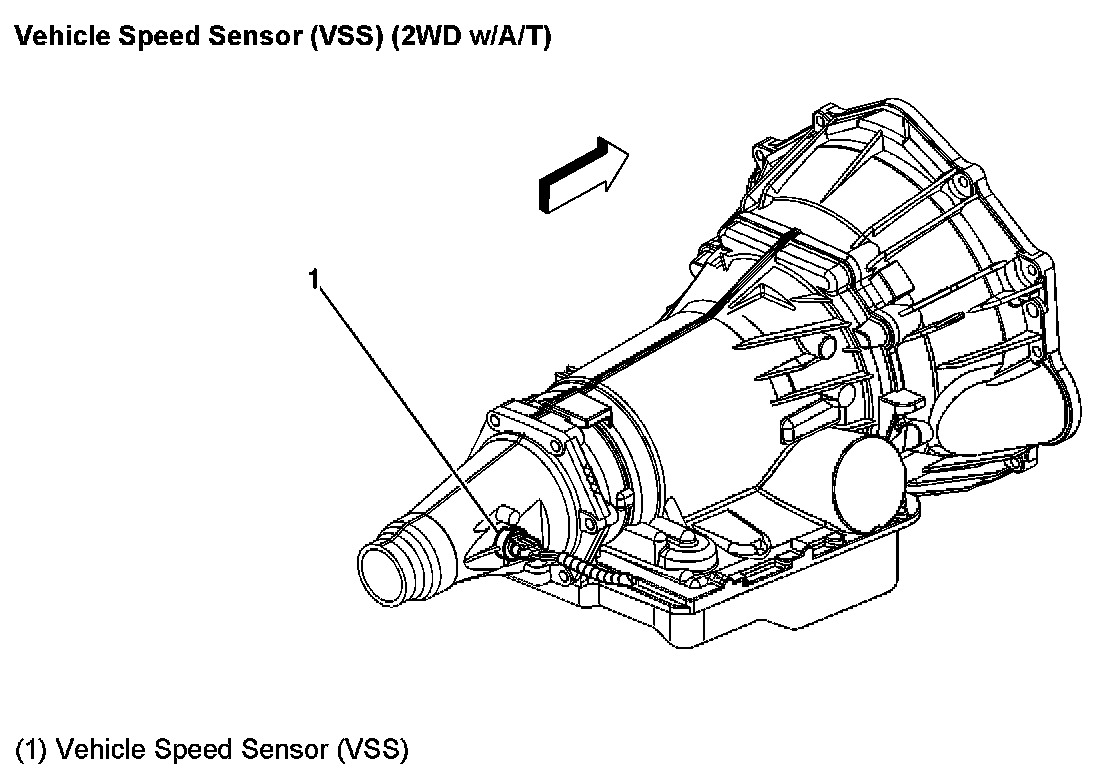 Vehicle Speed Sensor (VSS) (2WD w/A/T)

1

(1) Vehicle Speed Sensor (VSS)