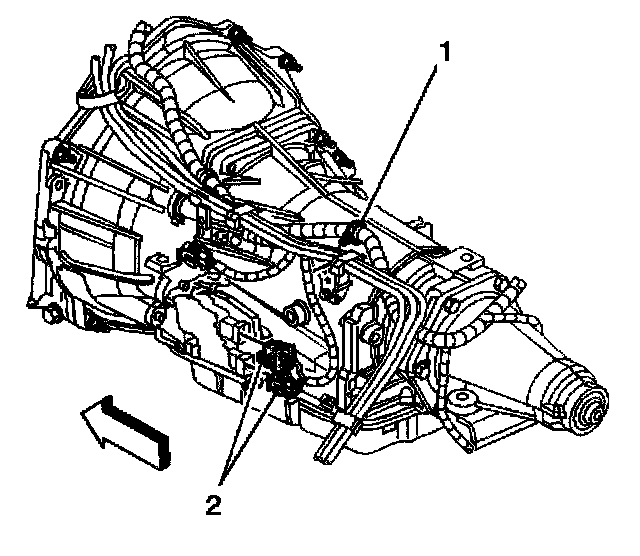 1

2