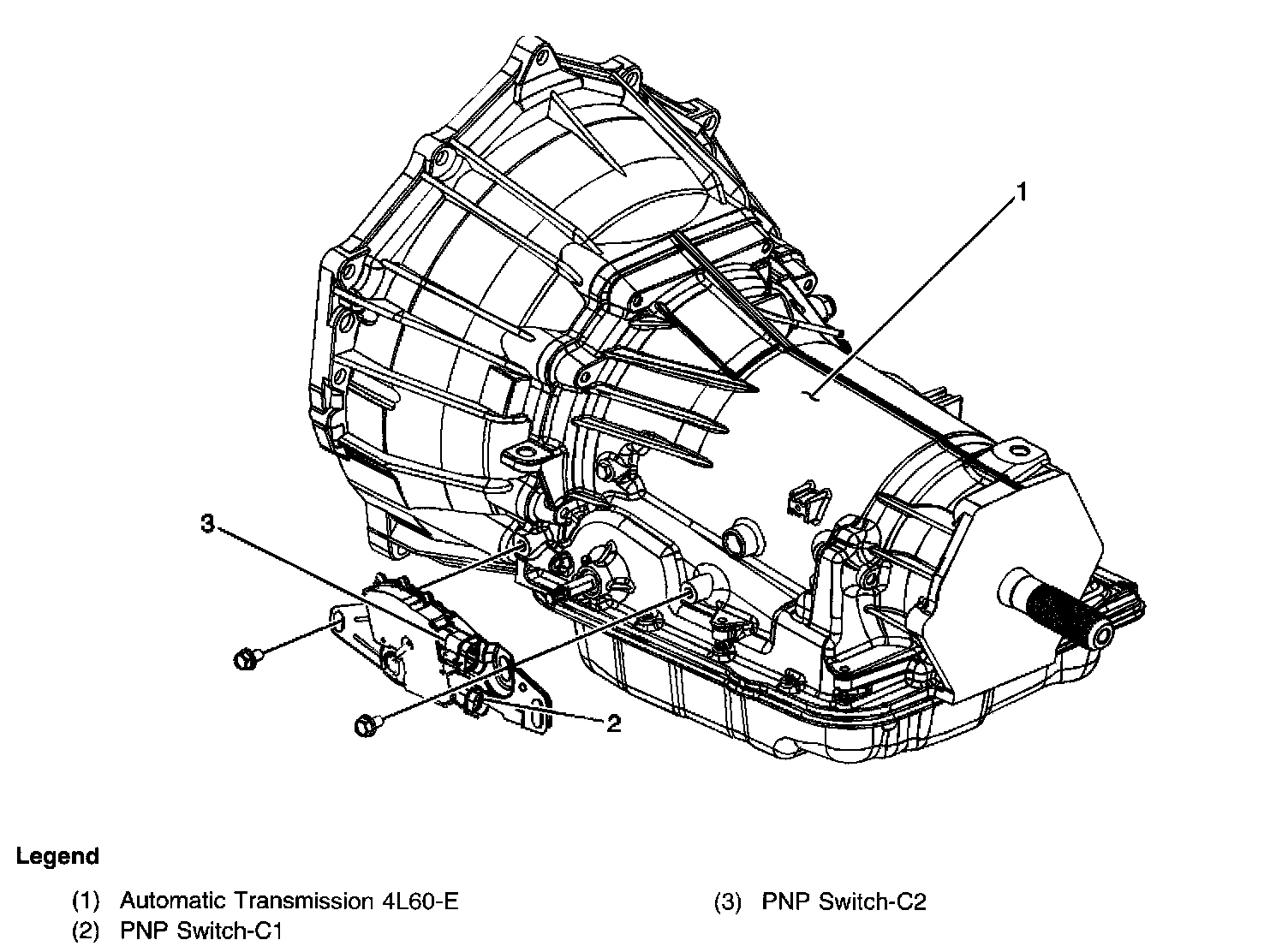 1

3

2

Legend

(1) Automatic Transmission 4L60-E

(2) PNP Switch-C1

(3) PNP Switch-C2