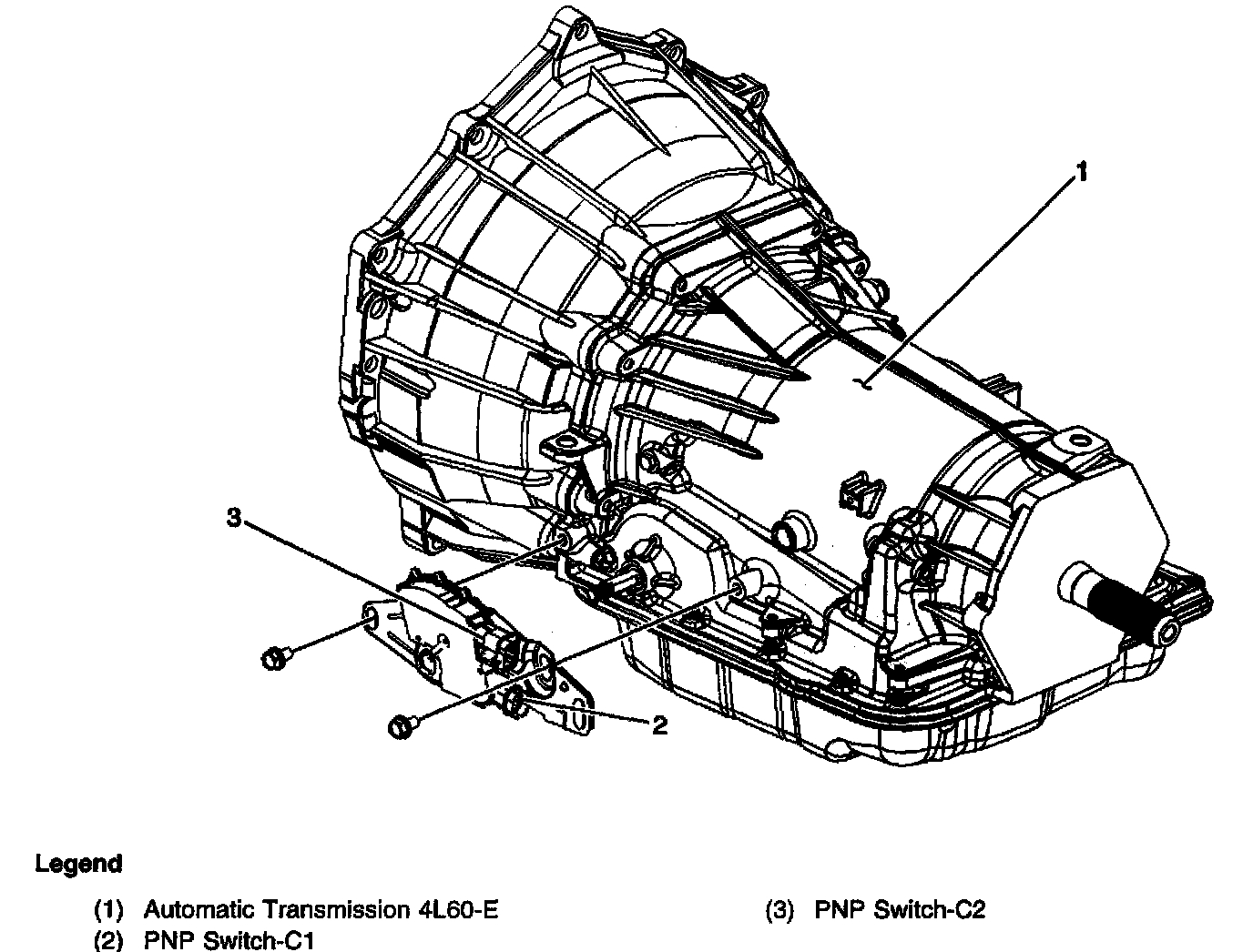 1

3

2

Legend

(1) Automatic Transmission 4L60-E
(2) PNP Switch-C1

(3) PNP Switch-C2