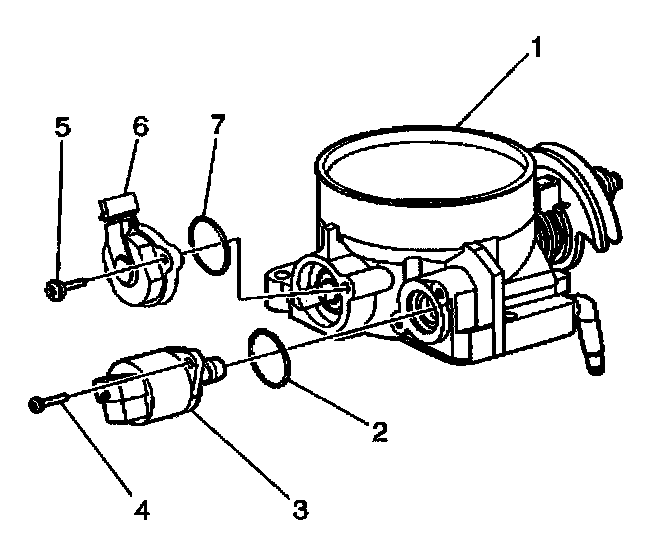 1
5
6
7
2
4
3