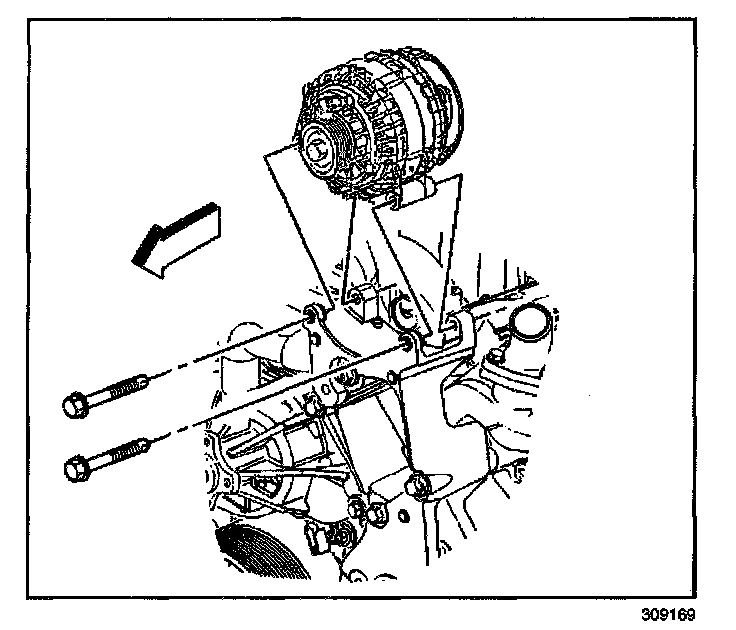 309169