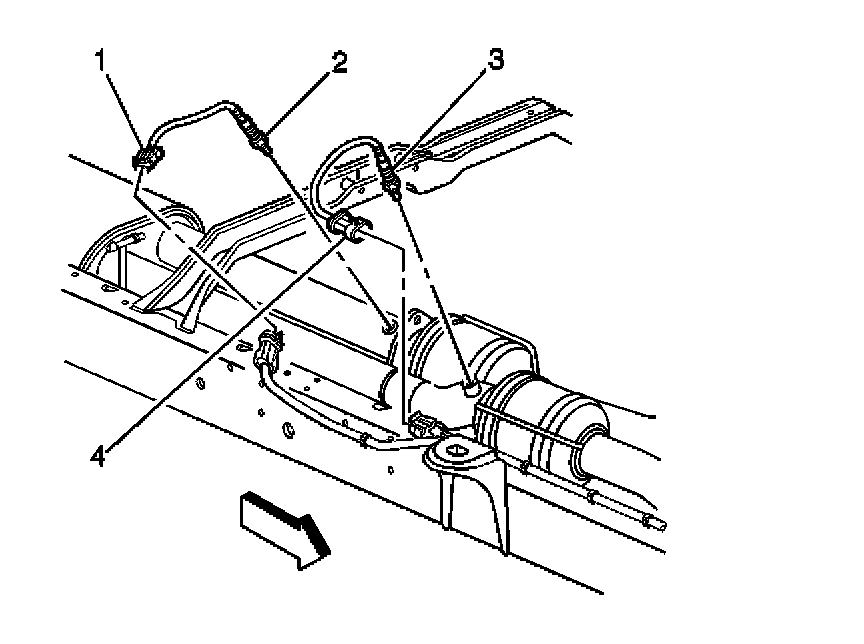 1
2
3
4