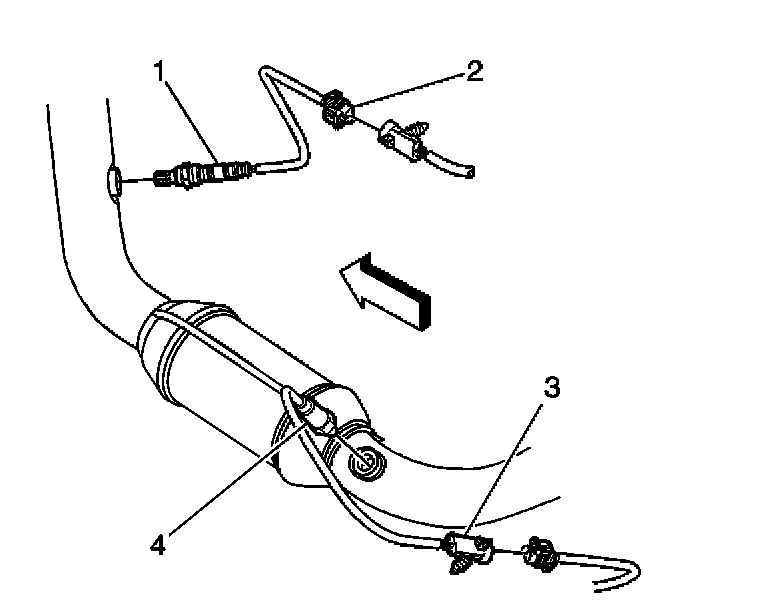 1
2
3
4