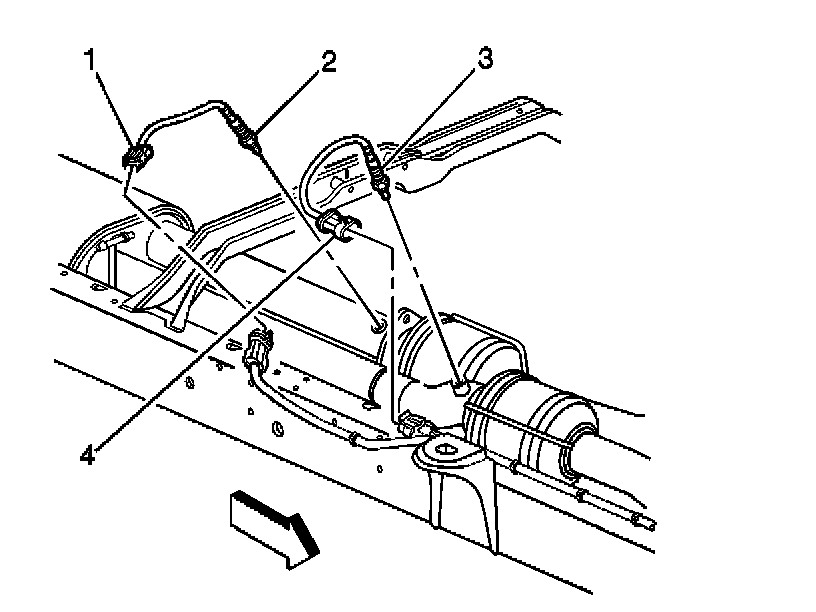 1
2
3
4