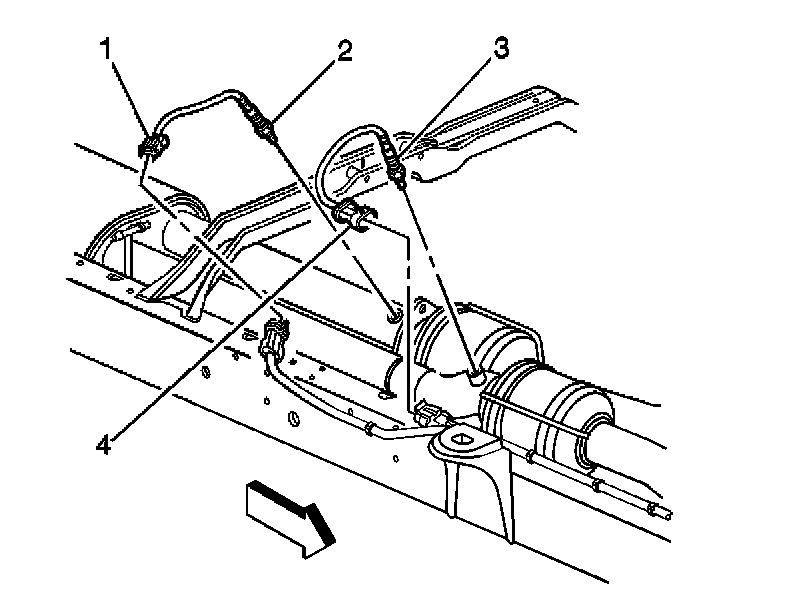 1
2
3
4