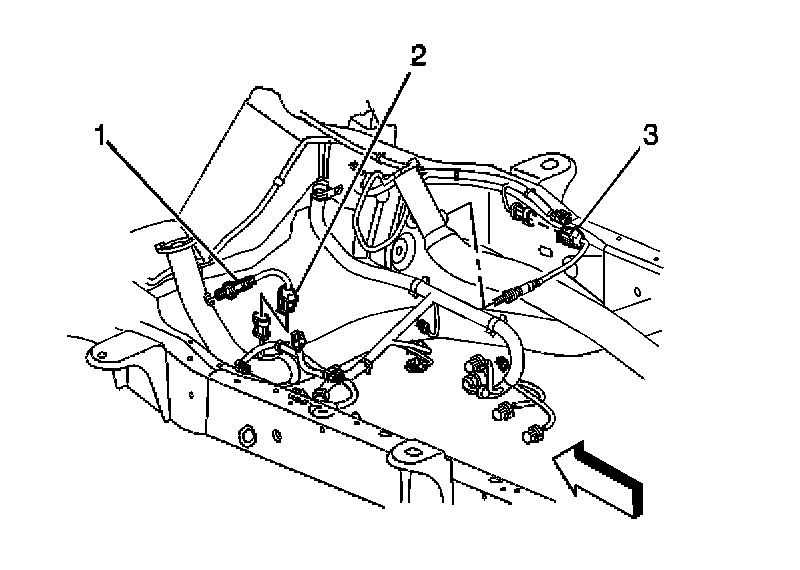 1
2
3