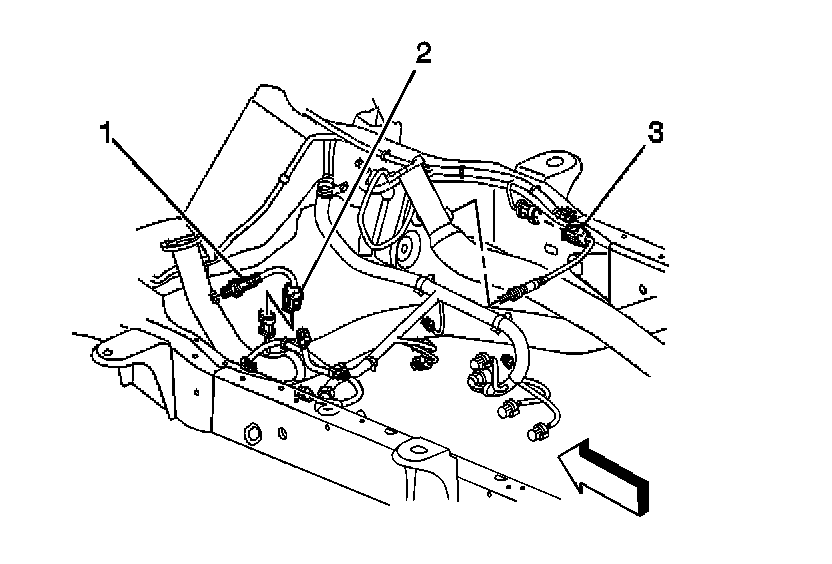 1
2
3