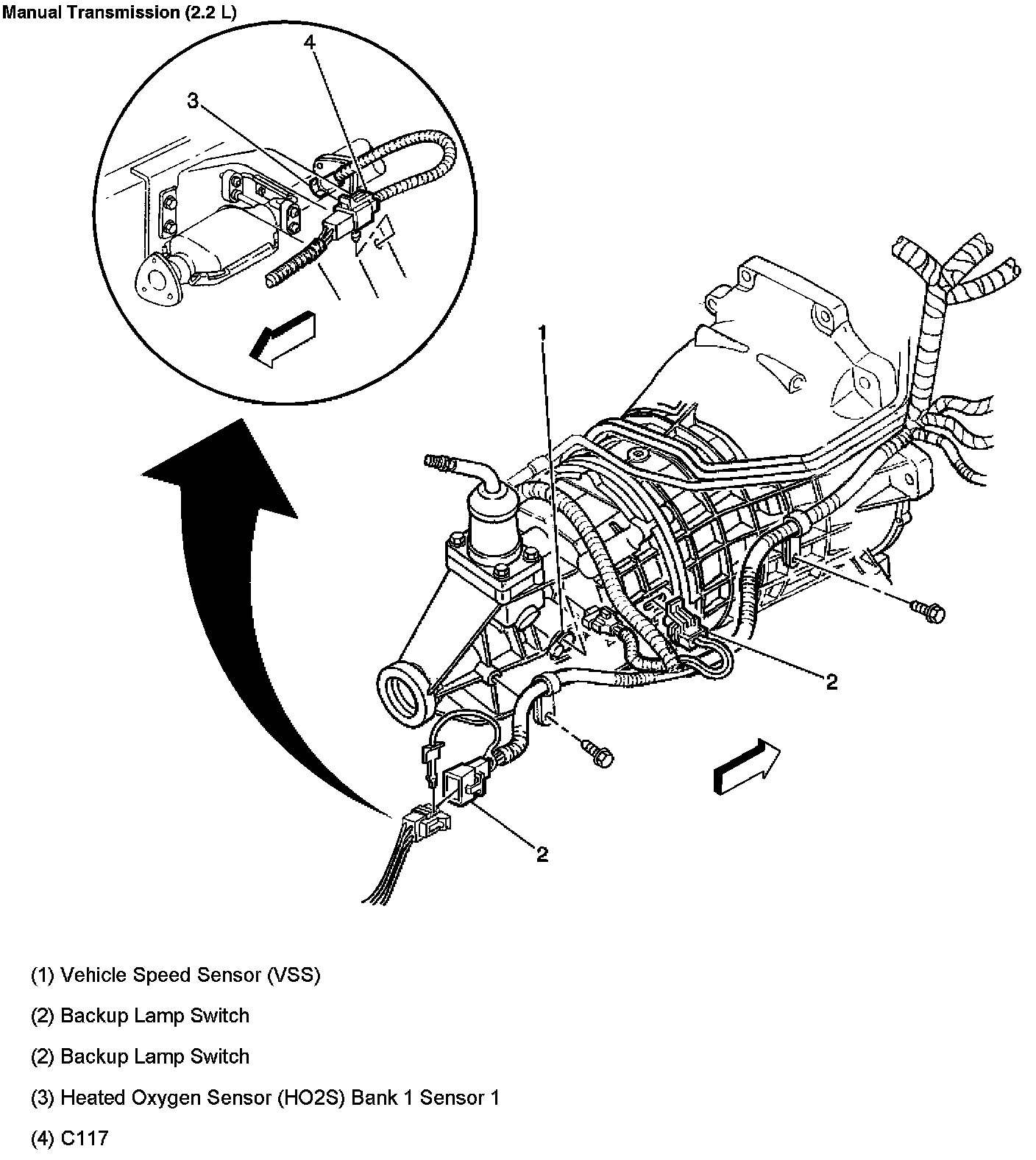 Manual Transmission (2.2 L)

4

3

1

2

2

(1) Vehicle Speed Sensor (VSS)

(2) Backup Lamp Switch

(2) Backup Lamp Switch

(3) Heated Oxygen Sensor (HO2S) Bank 1 Sensor 1

(4) C117