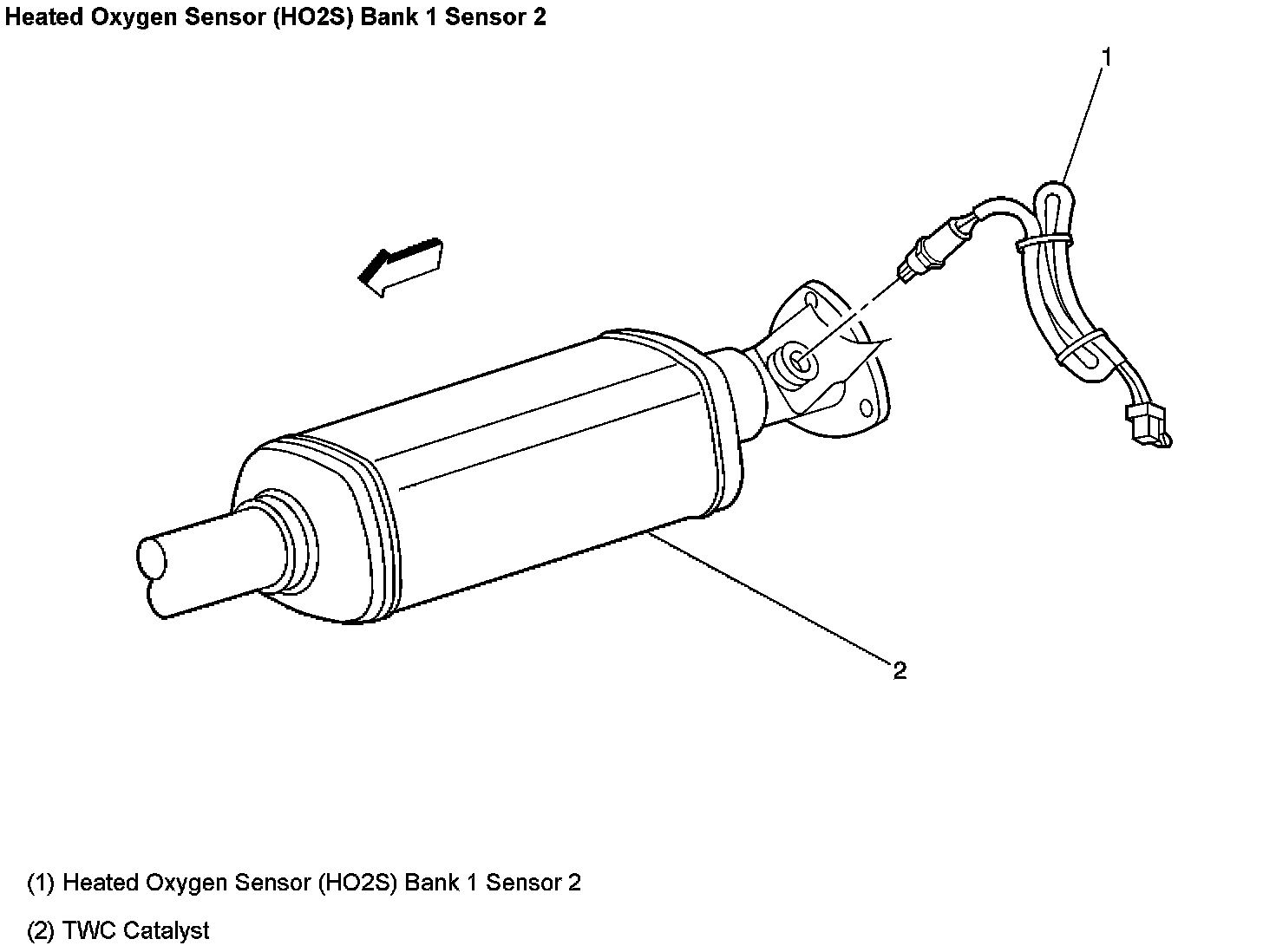 Heated Oxygen Sensor (HO2S) Bank 1 Sensor 2

1

2

(1) Heated Oxygen Sensor (HO2S) Bank 1 Sensor 2

(2) TWC Catalyst