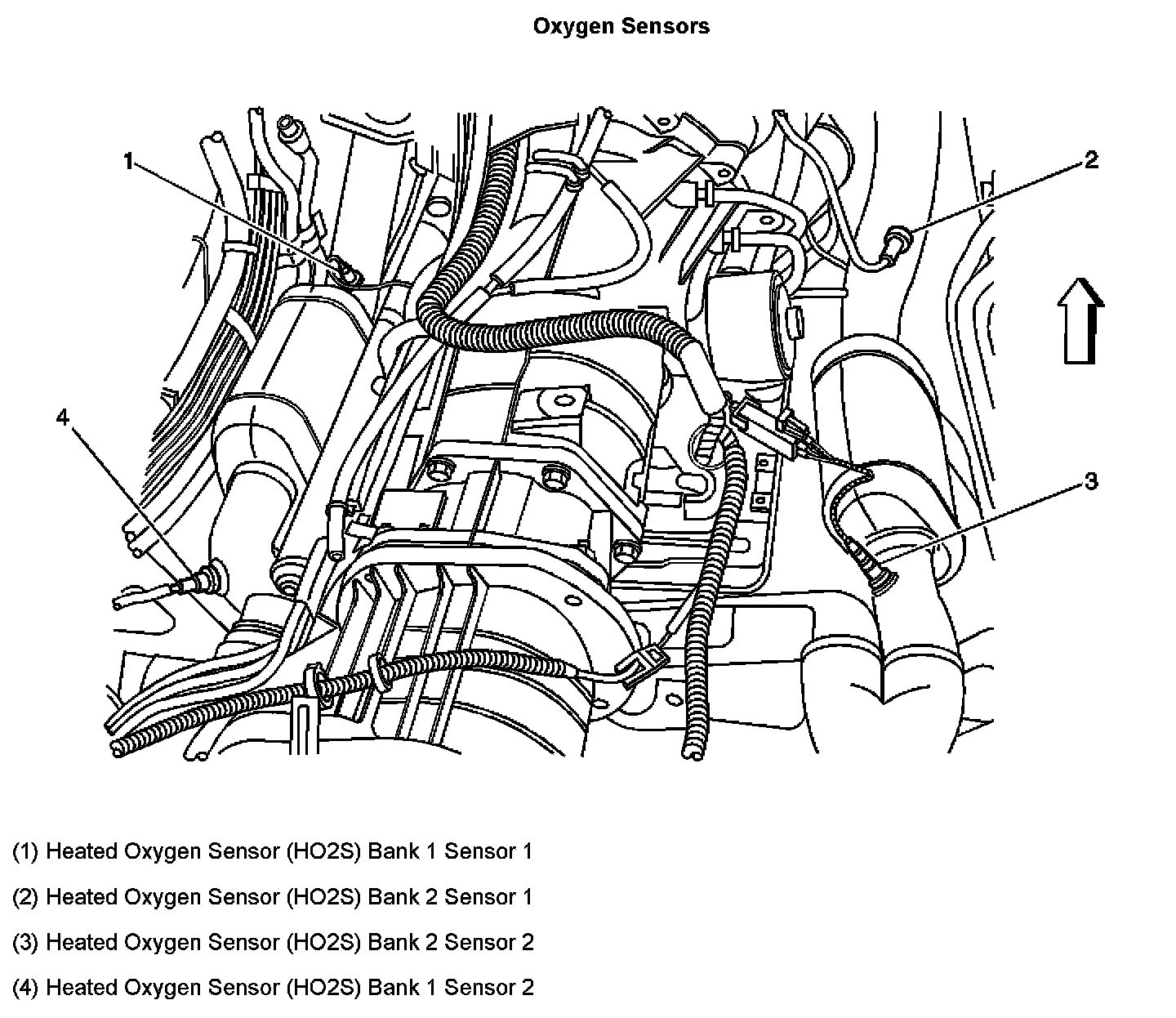 Oxygen Sensors

1

2

4

3

(1) Heated Oxygen Sensor (HO2S) Bank 1 Sensor 1

(2) Heated Oxygen Sensor (HO2S) Bank 2 Sensor 1

(3) Heated Oxygen Sensor (HO2S) Bank 2 Sensor 2

(4) Heated Oxygen Sensor (HO2S) Bank 1 Sensor 2