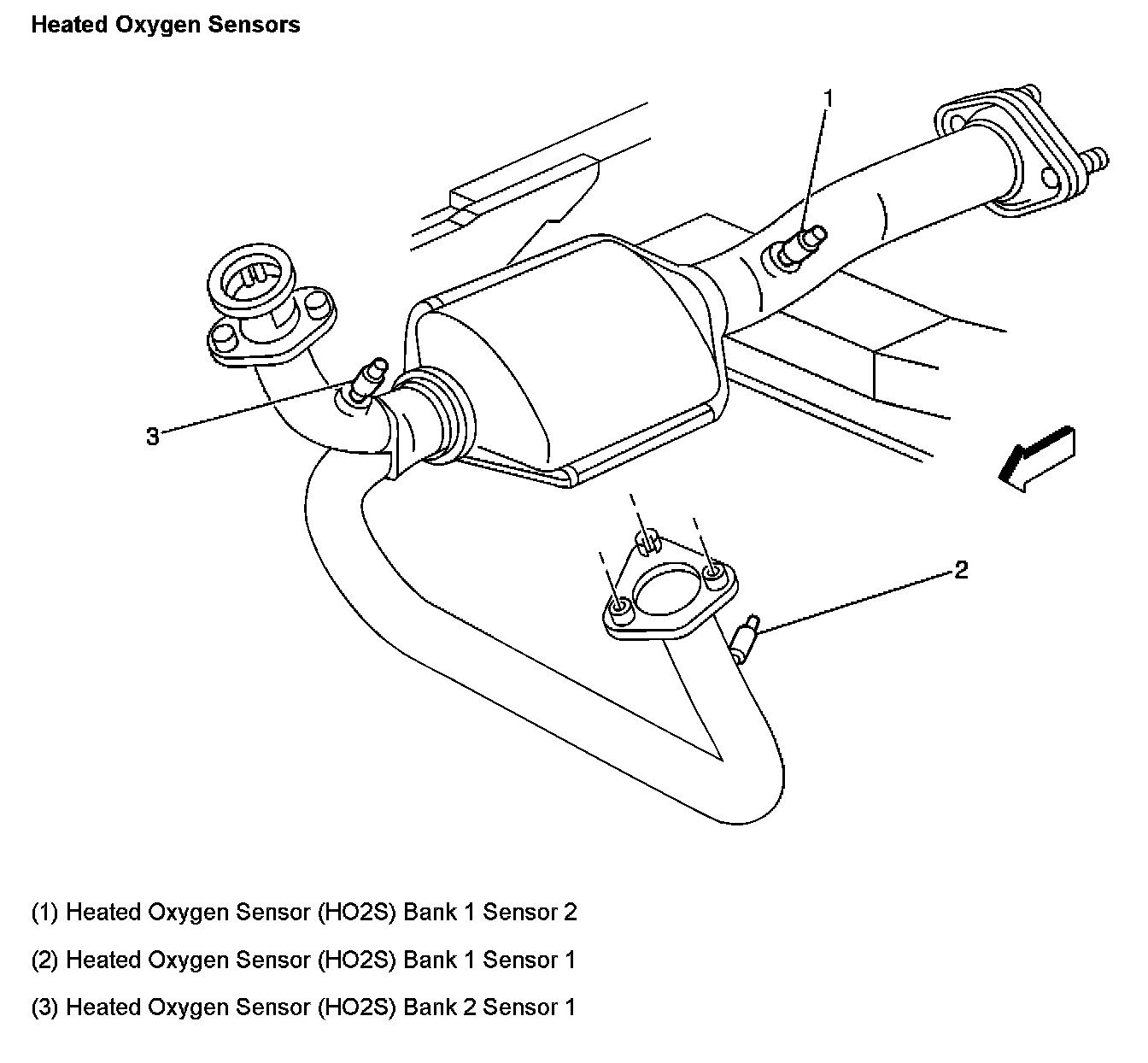 Heated Oxygen Sensors

1

3

2

(1) Heated Oxygen Sensor (HO2S) Bank 1 Sensor 2

(2) Heated Oxygen Sensor (HO2S) Bank 1 Sensor 1

(3) Heated Oxygen Sensor (HO2S) Bank 2 Sensor 1