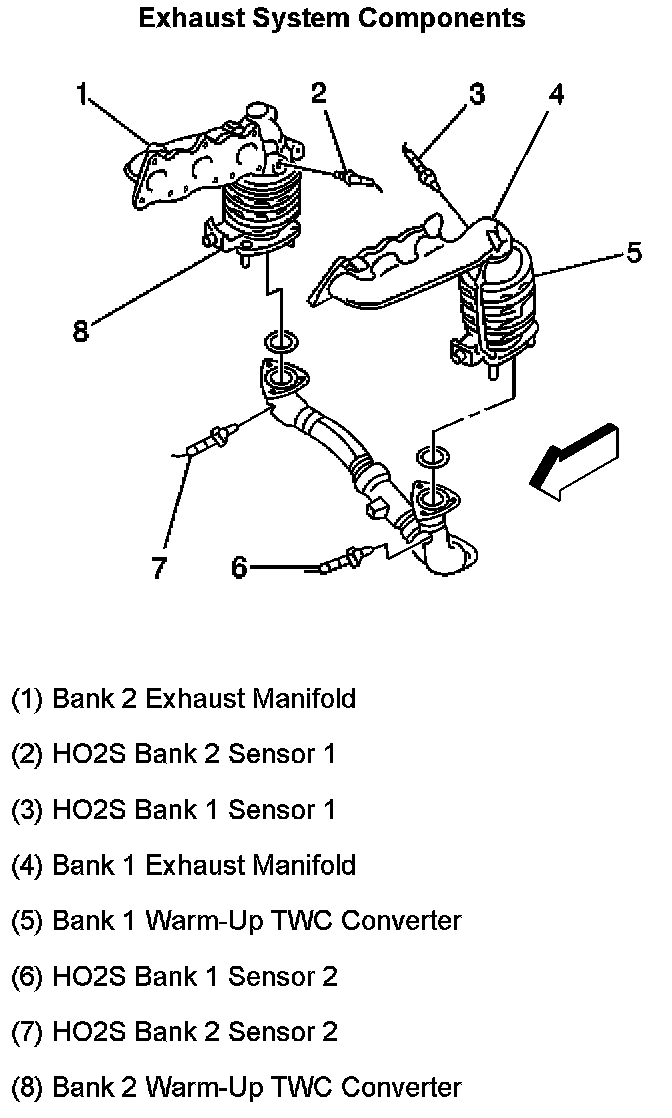 Exhaust System Components

1
2
3
4
5
8
7
6

(1) Bank 2 Exhaust Manifold

(2) HO2S Bank 2 Sensor 1

(3) HO2S Bank 1 Sensor 1

(4) Bank 1 Exhaust Manifold

(5) Bank 1 Warm-Up TWC Converter

(6) HO2S Bank 1 Sensor 2

(7) HO2S Bank 2 Sensor 2

(8) Bank 2 Warm-Up TWC Converter