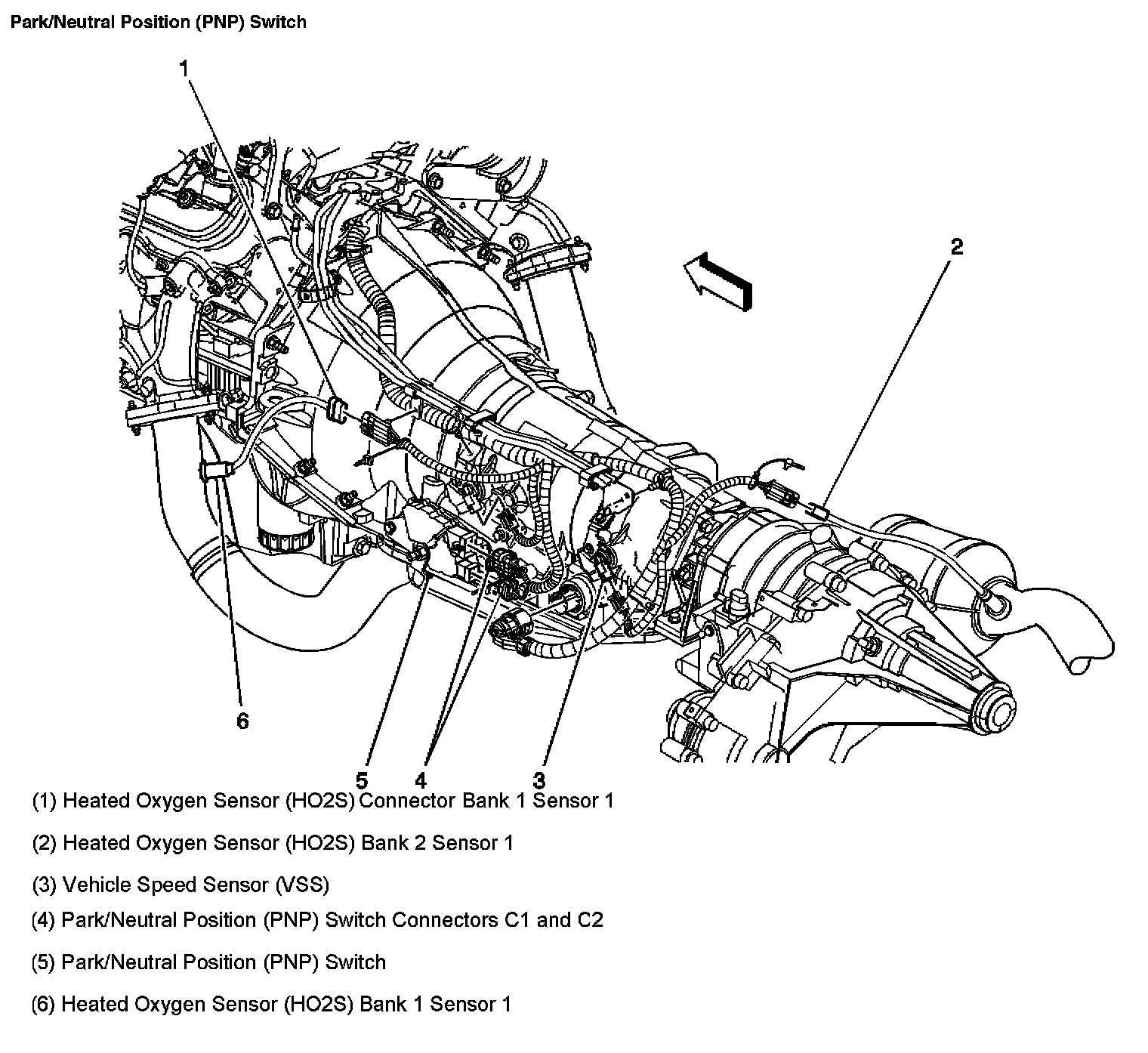 Park/Neutral Position (PNP) Switch

1

2

6

5

4

3

(1) Heated Oxygen Sensor (HO2S) Connector Bank 1 Sensor 1

(2) Heated Oxygen Sensor (HO2S) Bank 2 Sensor 1

(3) Vehicle Speed Sensor (VSS)

(4) Park/Neutral Position (PNP) Switch Connectors C1 and C2

(5) Park/Neutral Position (PNP) Switch

(6) Heated Oxygen Sensor (HO2S) Bank 1 Sensor 1