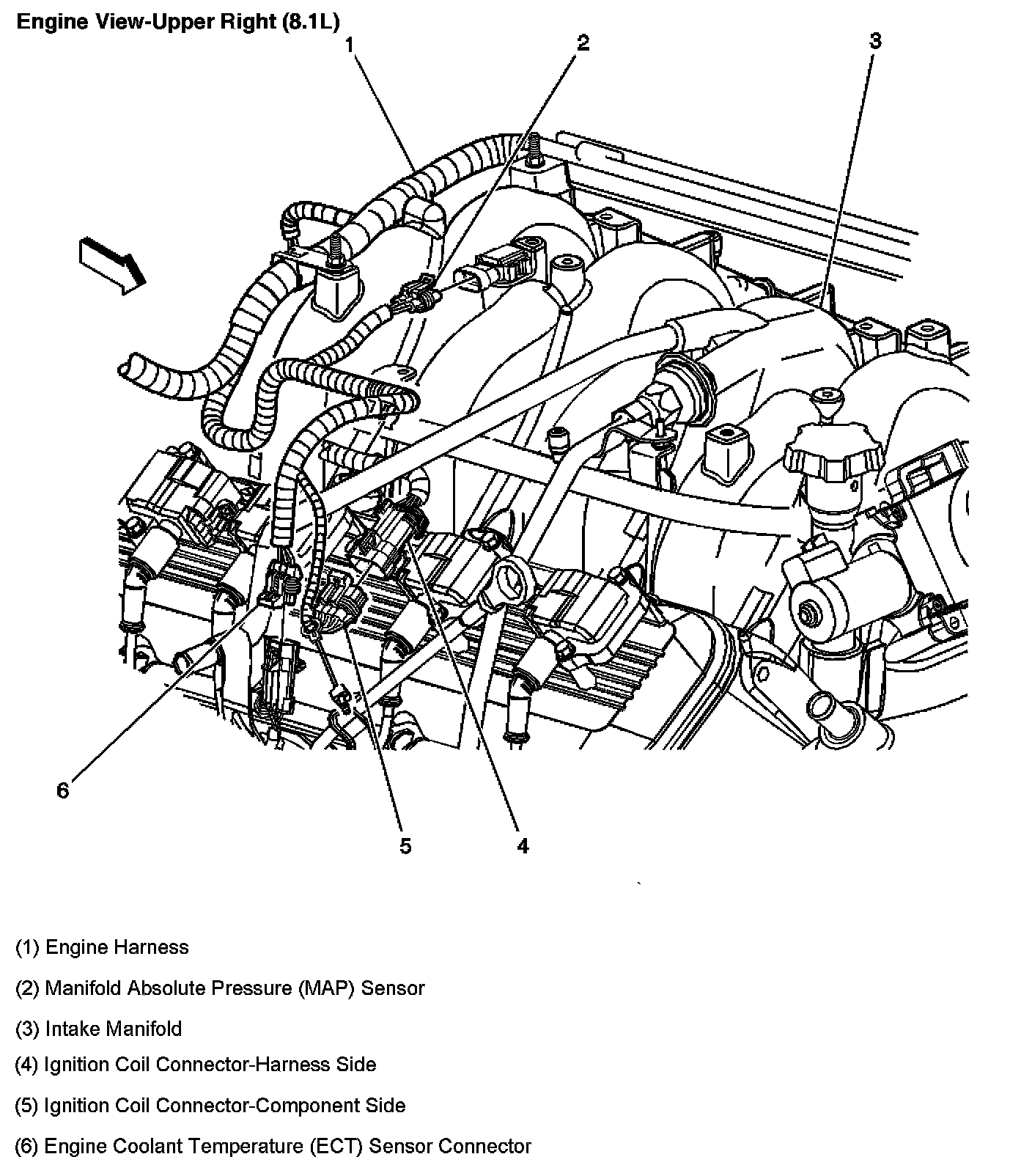 Engine View-Upper Right (8.1L)

1 2 3

6 5 4

(1) Engine Harness

(2) Manifold Absolute Pressure (MAP) Sensor

(3) Intake Manifold

(4) Ignition Coil Connector-Harness Side

(5) Ignition Coil Connector-Component Side

(6) Engine Coolant Temperature (ECT) Sensor Connector