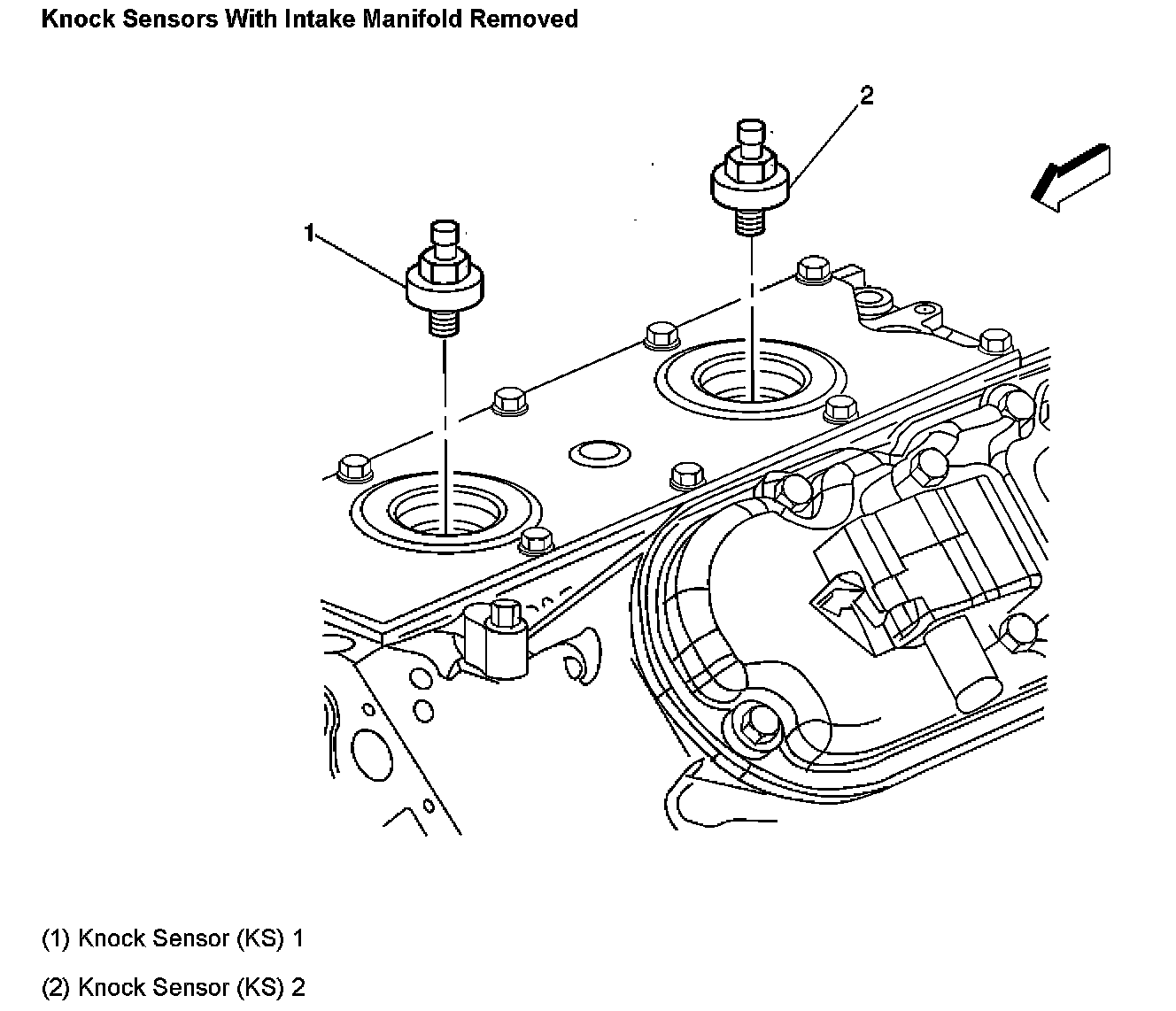 Knock Sensors With Intake Manifold Removed

2

1

(1) Knock Sensor (KS) 1

(2) Knock Sensor (KS) 2