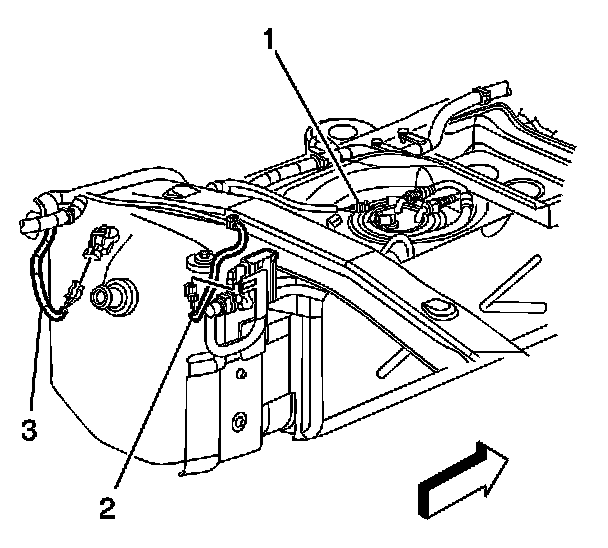 1
3
2