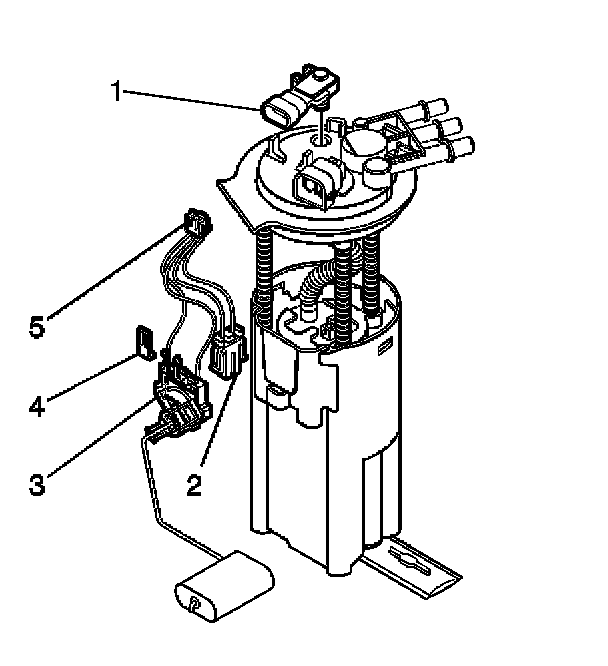 1
5
4
3
2