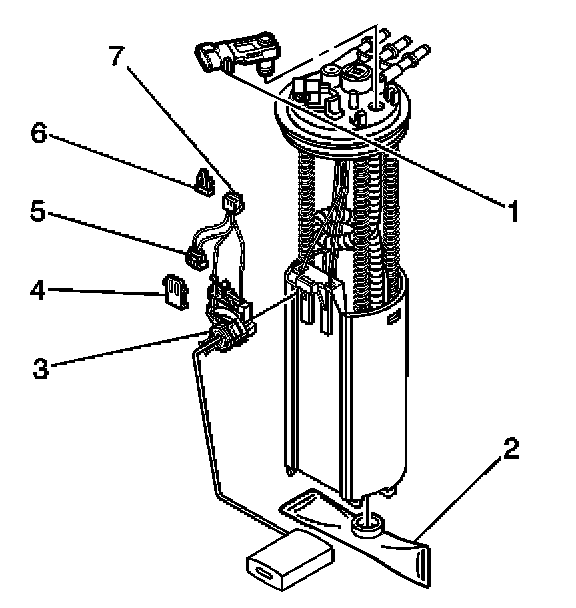 7
6
5
4
3
1
2