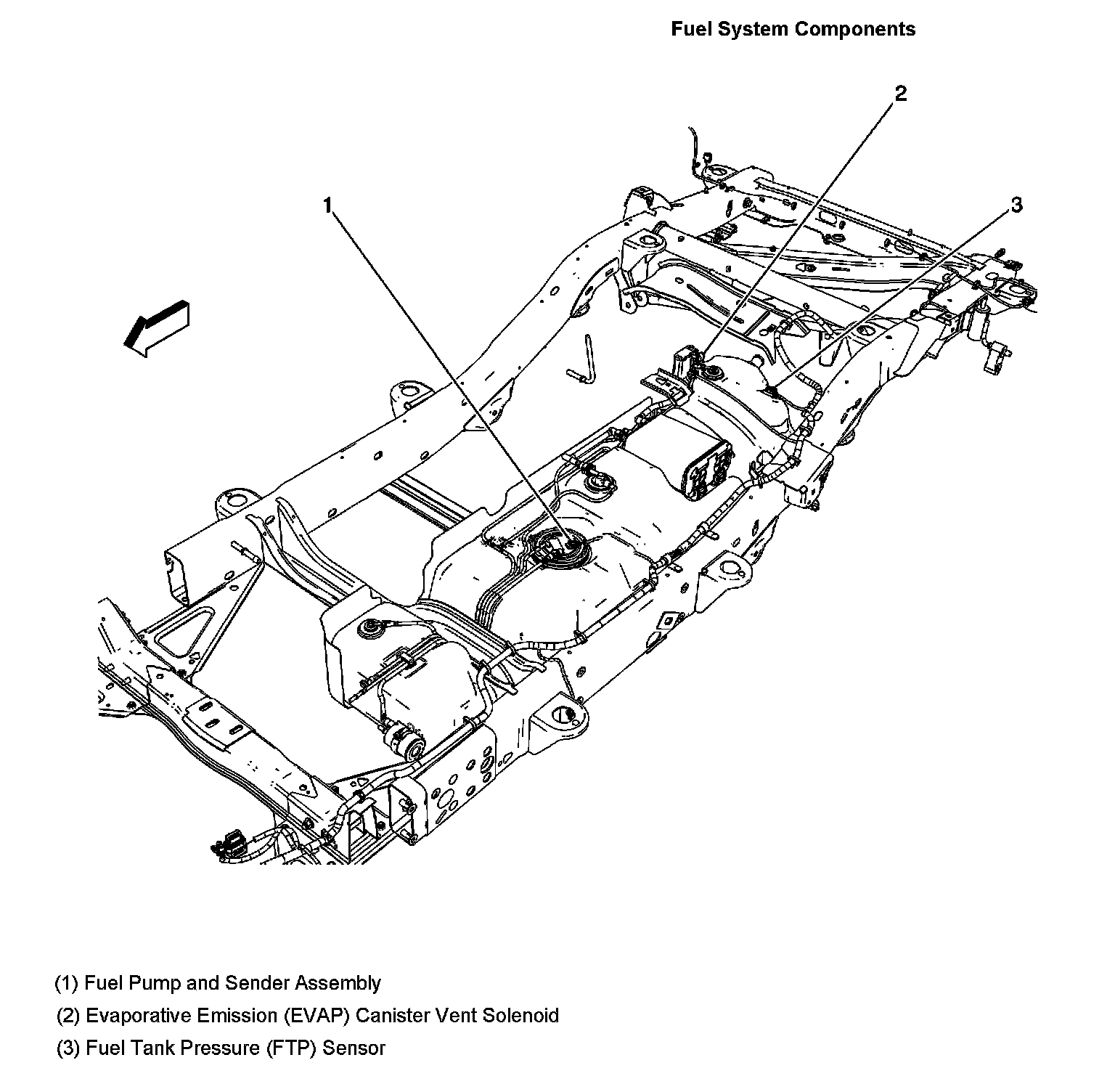 Fuel System Components

2

1

3

(1) Fuel Pump and Sender Assembly

(2) Evaporative Emission (EVAP) Canister Vent Solenoid

(3) Fuel Tank Pressure (FTP) Sensor