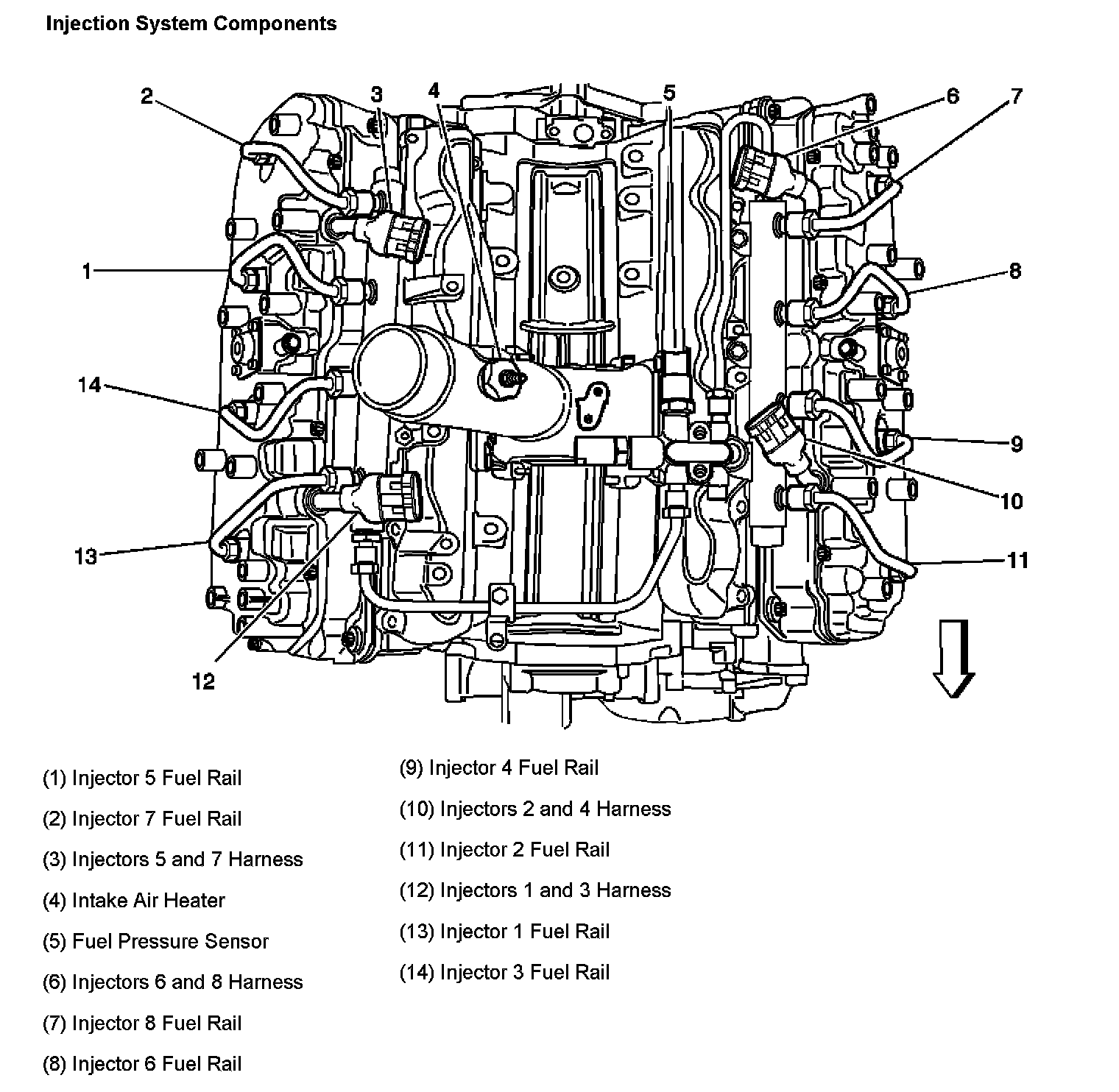 Injection System Components

2
3
4
5
6
7
1
8
14
9
10
13
11
12

(1) Injector 5 Fuel Rail

(2) Injector 7 Fuel Rail

(3) Injectors 5 and 7 Harness

(4) Intake Air Heater

(5) Fuel Pressure Sensor

(6) Injectors 6 and 8 Harness

(7) Injector 8 Fuel Rail

(8) Injector 6 Fuel Rail

(9) Injector 4 Fuel Rail

(10) Injectors 2 and 4 Harness

(11) Injector 2 Fuel Rail

(12) Injectors 1 and 3 Harness

(13) Injector 1 Fuel Rail

(14) Injector 3 Fuel Rail