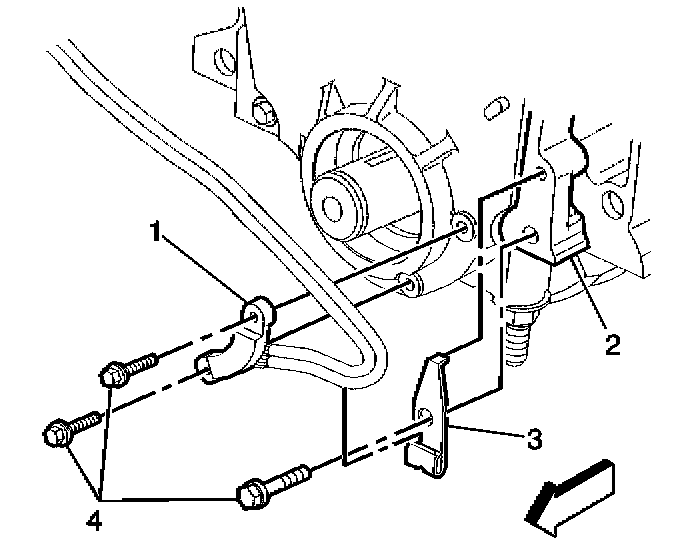 1
2
3
4